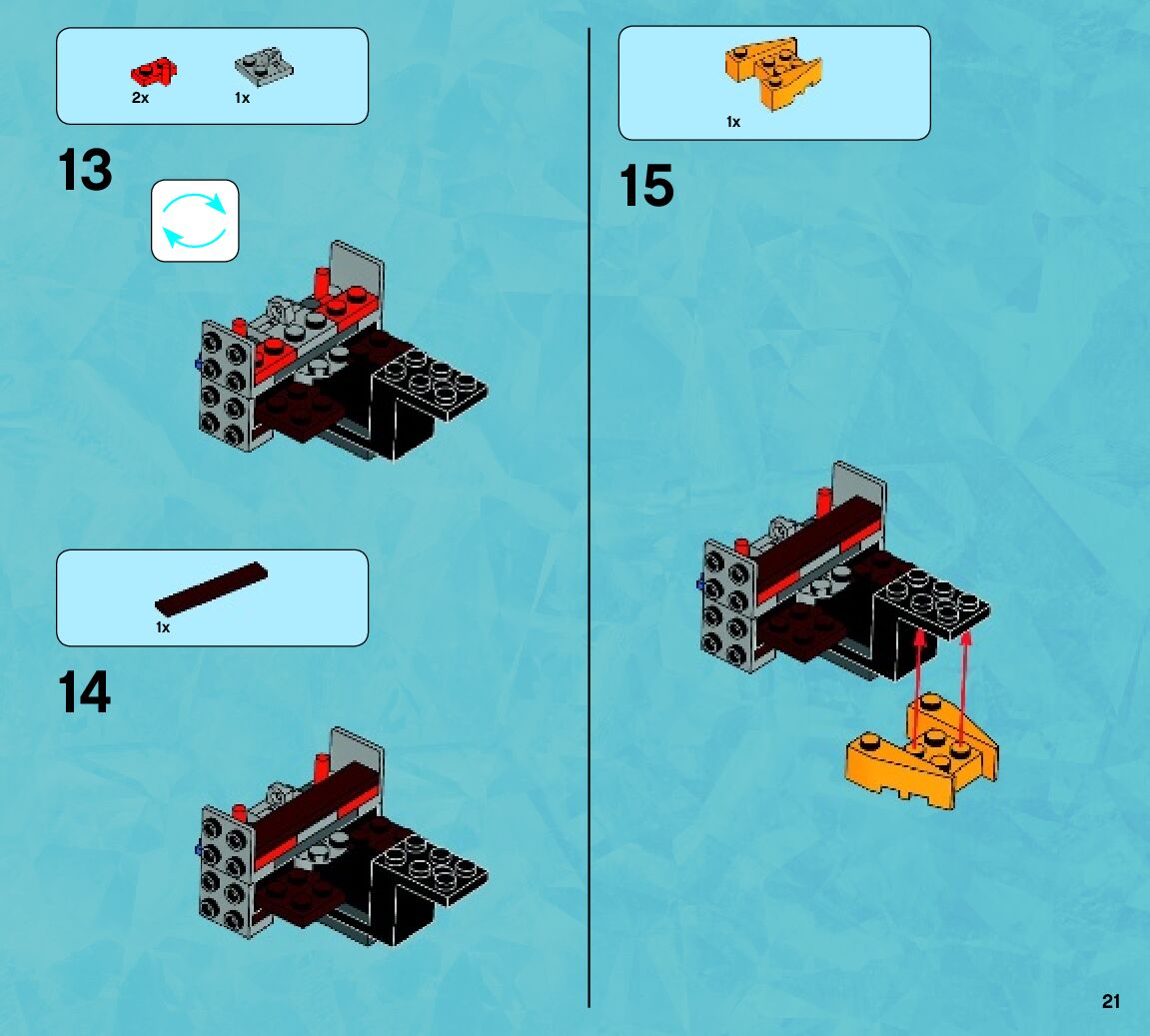 2x 1x

13

1x

14

1x

15

21