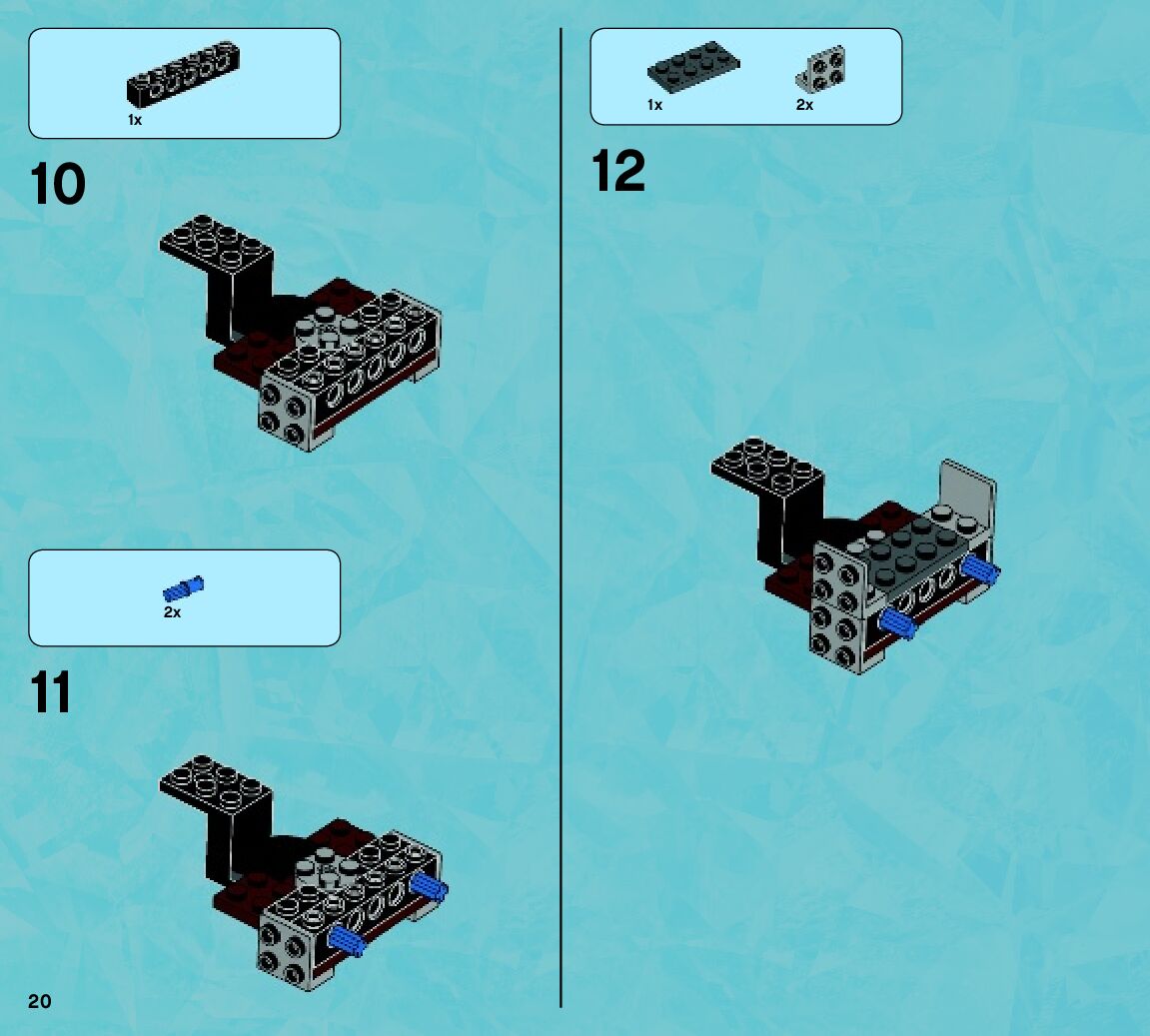 1x

10

2x

11

20

1x 2x

12