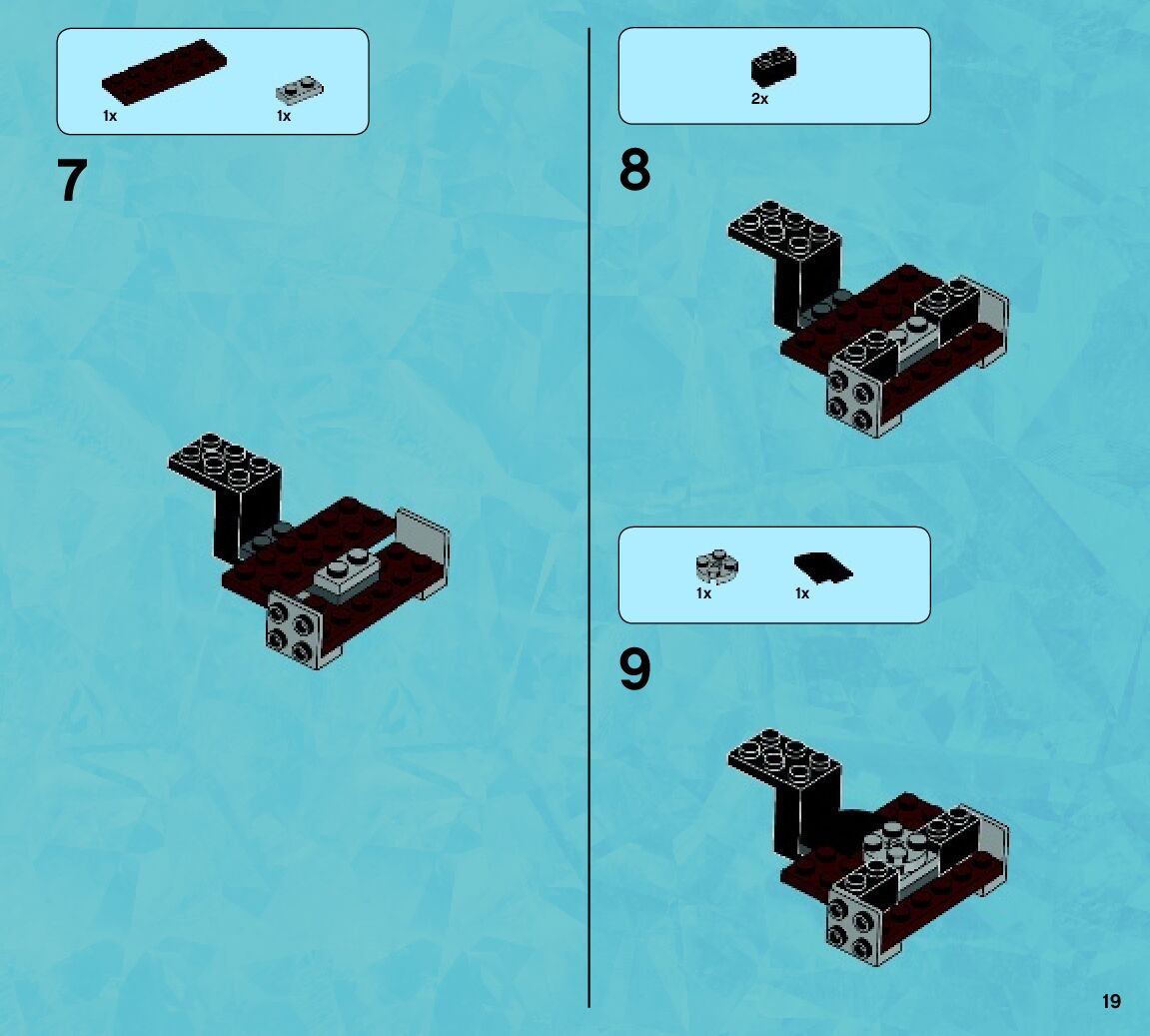 1x 1x

7

2x

8

1x 1x

9

19