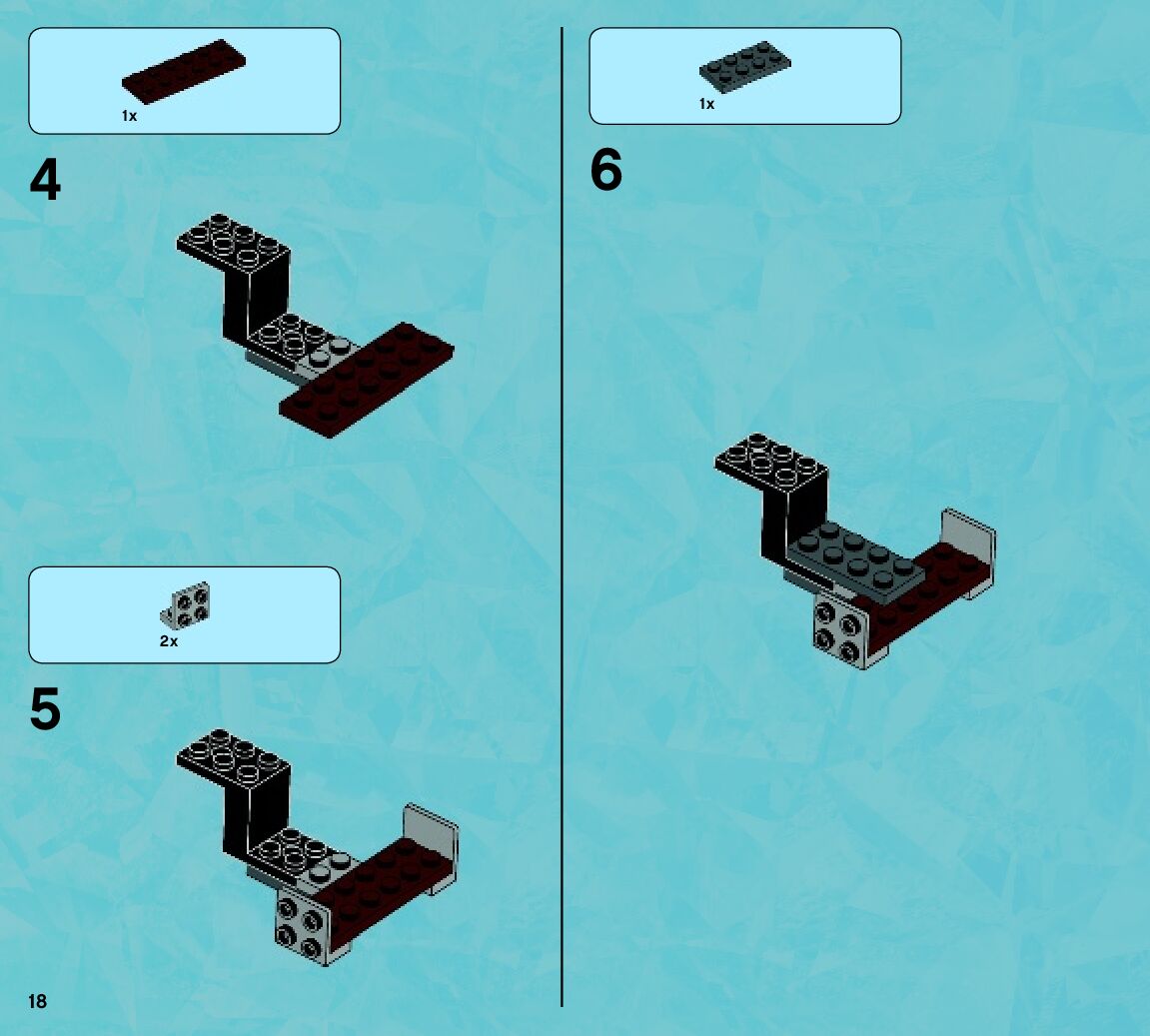 1x

4

2x

5

18

1x

6