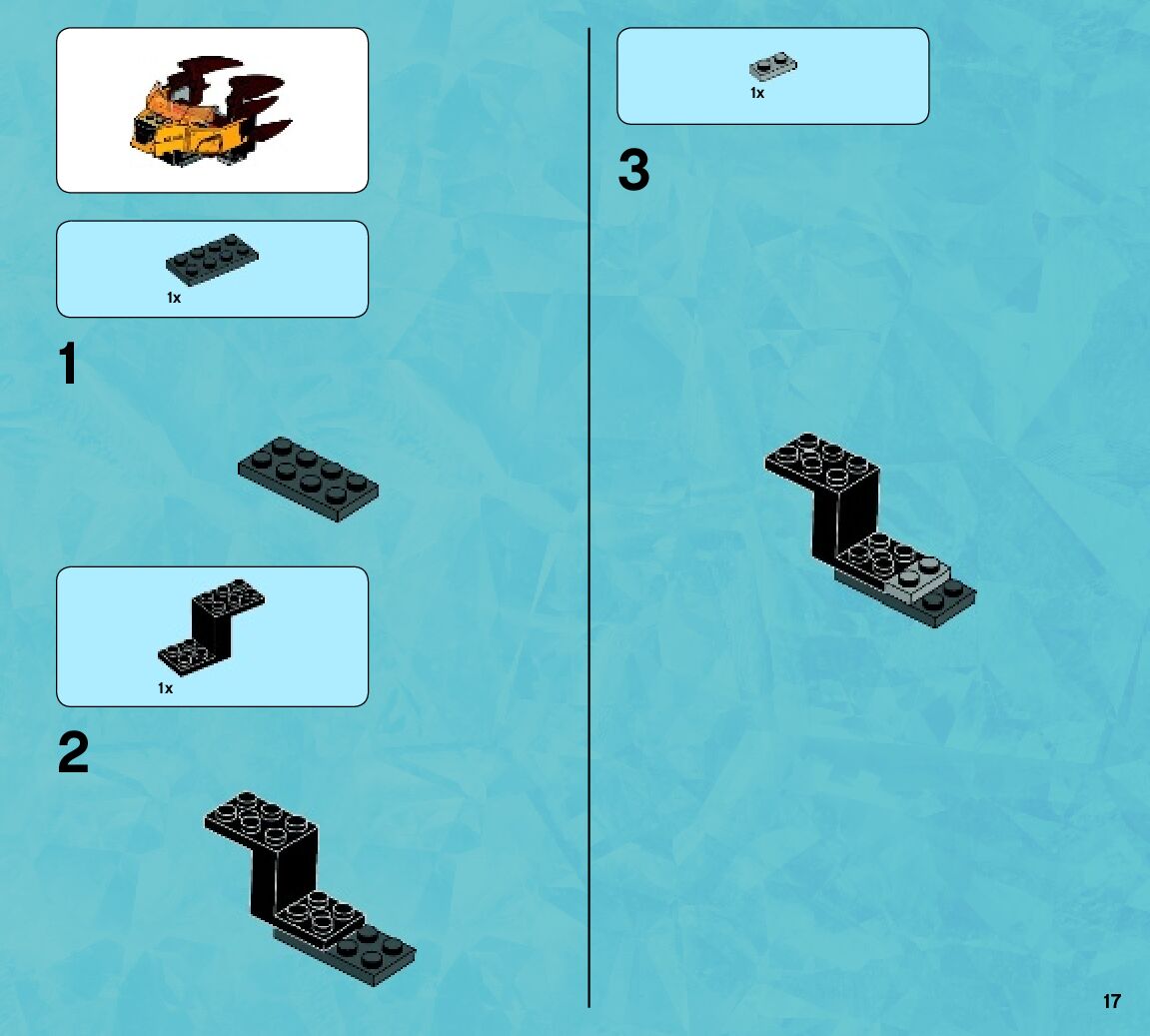 1x

1

1x

2

1x

3

17