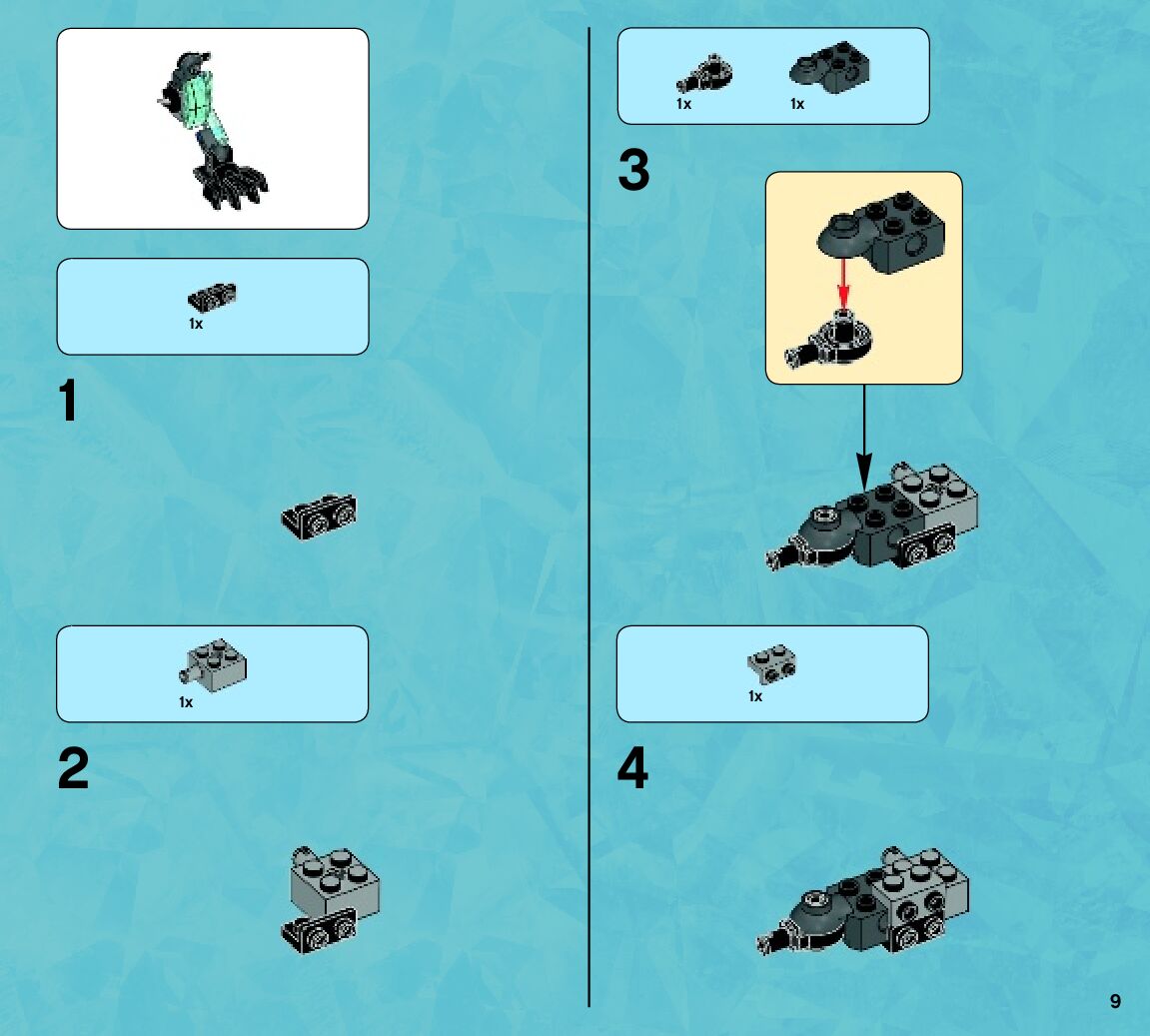 1x

1

1x

2

1x 1x

3

1x

4

9