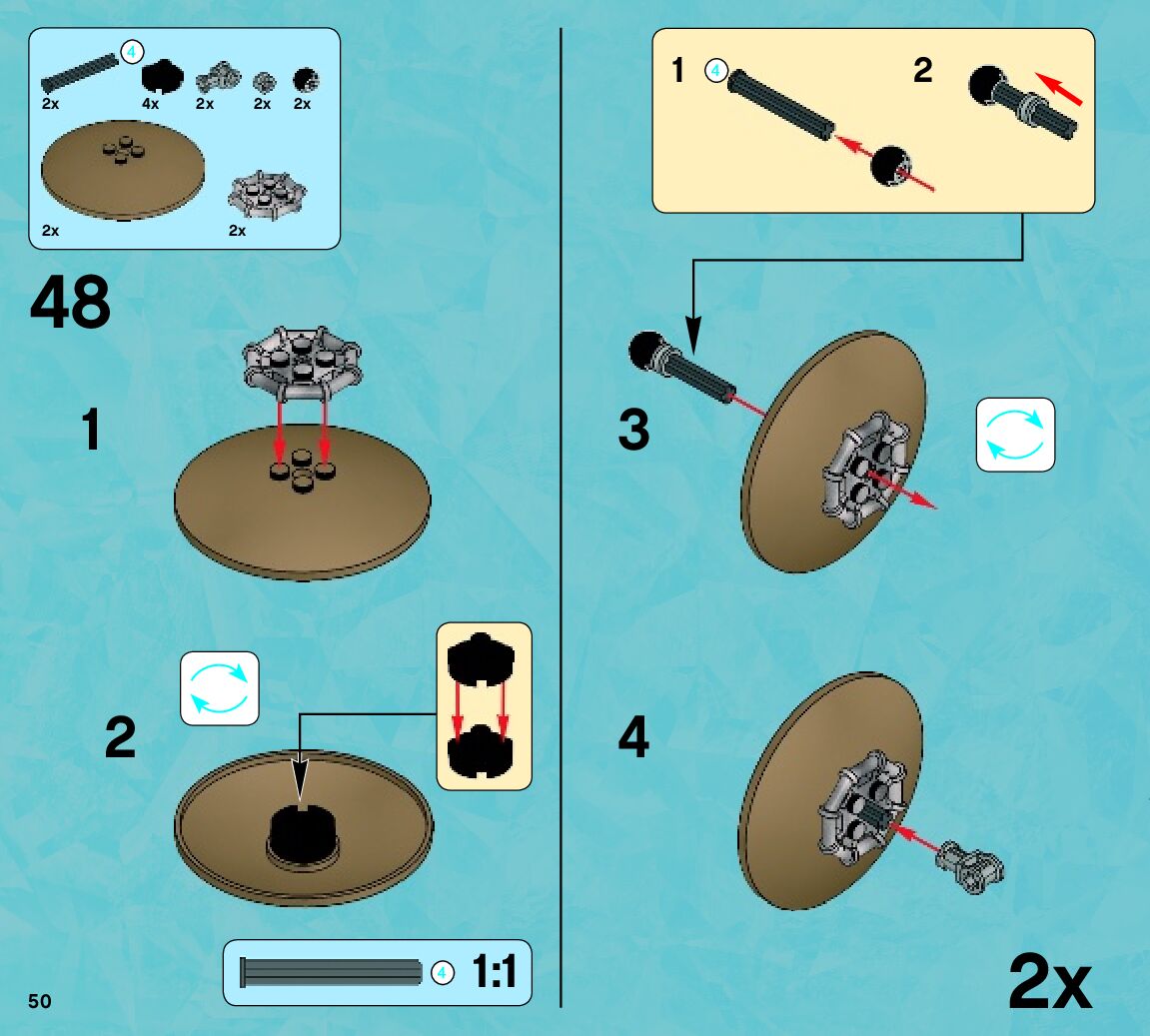 4
2x 4x 2x 2x 2x
2x 2x

48

1

2

4 1:1

50

1 4 2

3

4

2x