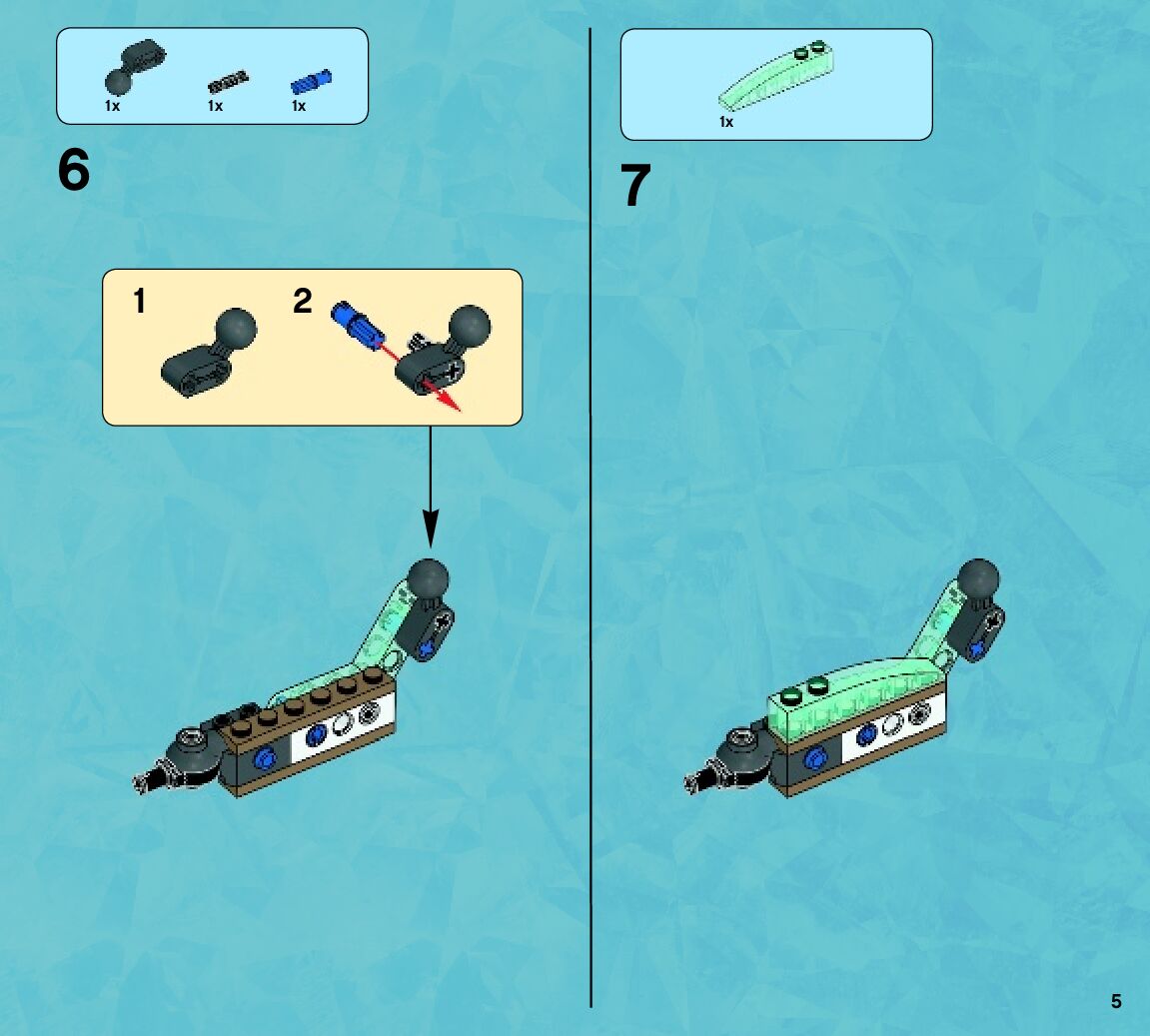 1x 1x 1x

6

1 2

1x

7

5