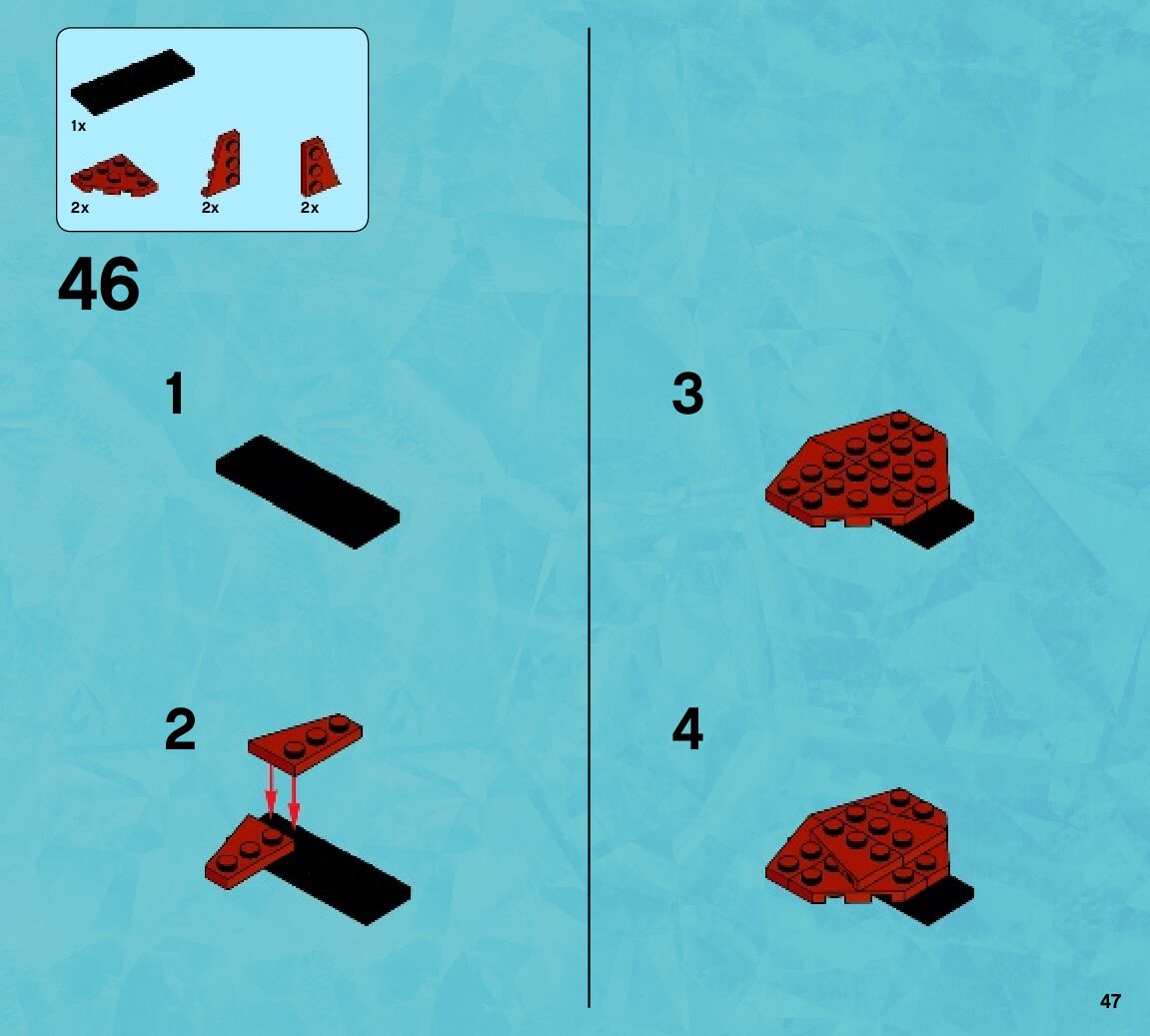 1x

2x 2x 2x

46

1

2

3

4

47