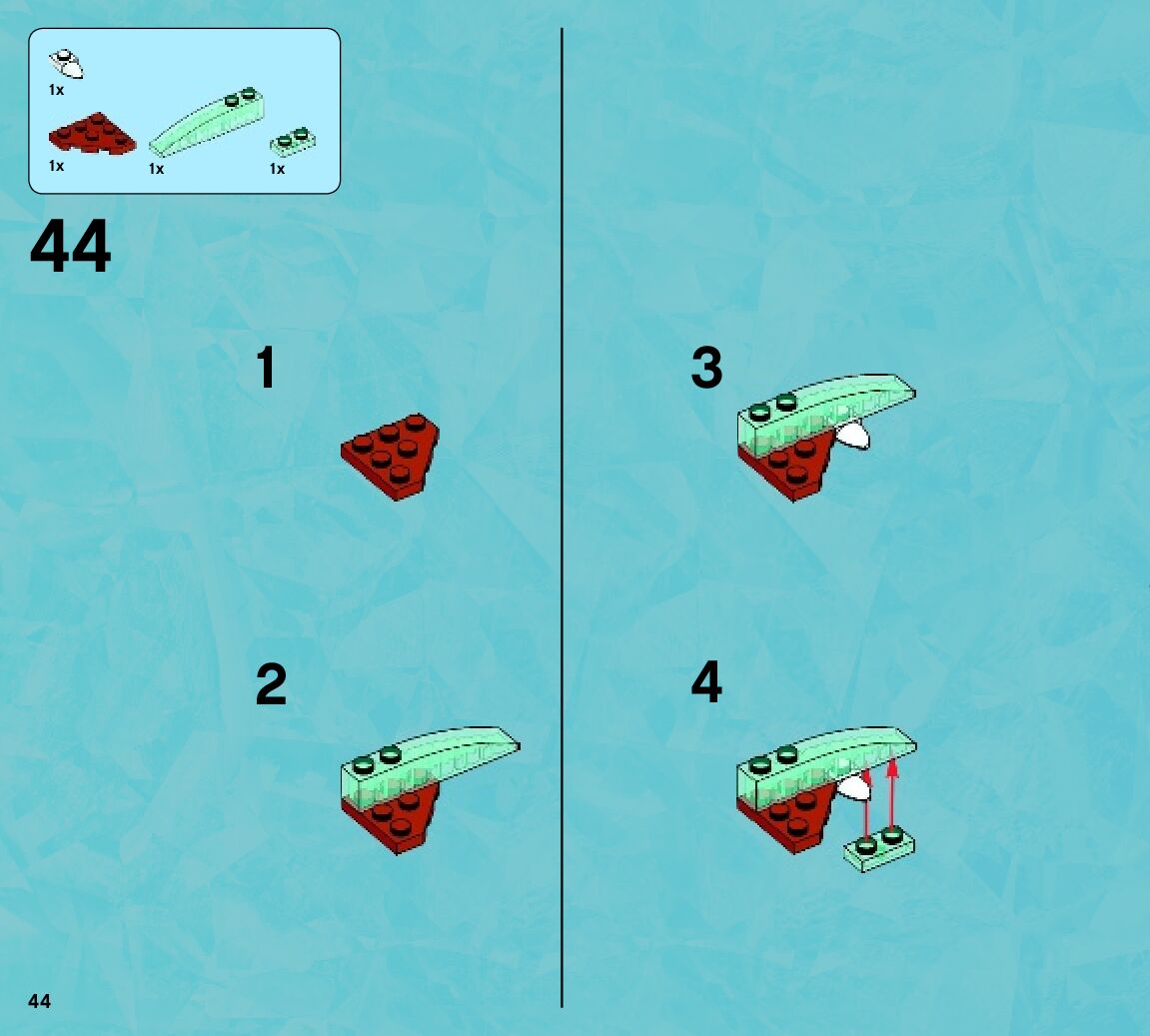 1x

1x 1x 1x

44

1

2

3

4

44