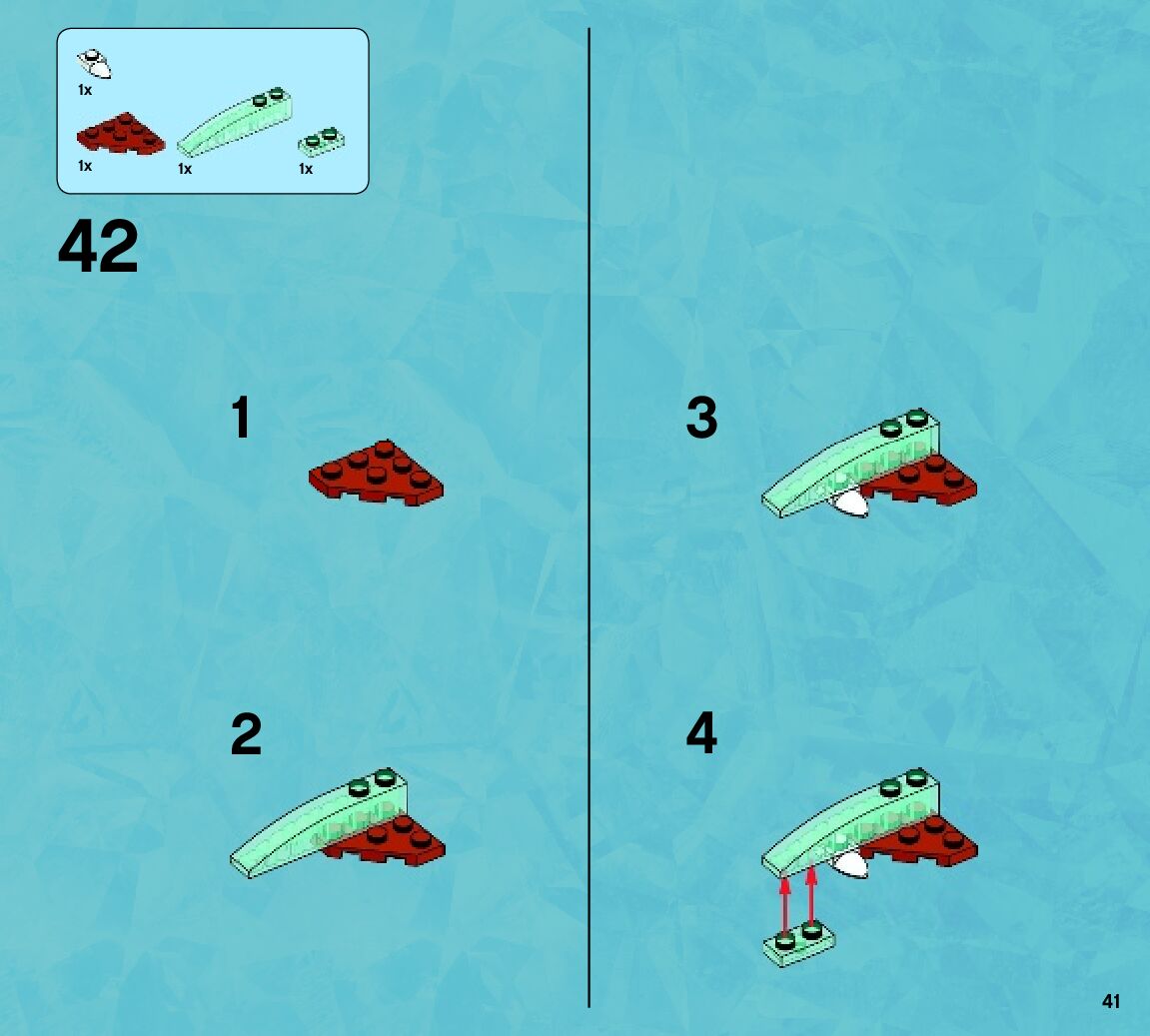 1x

1x

1x

1x

42

1

2

3

4

41