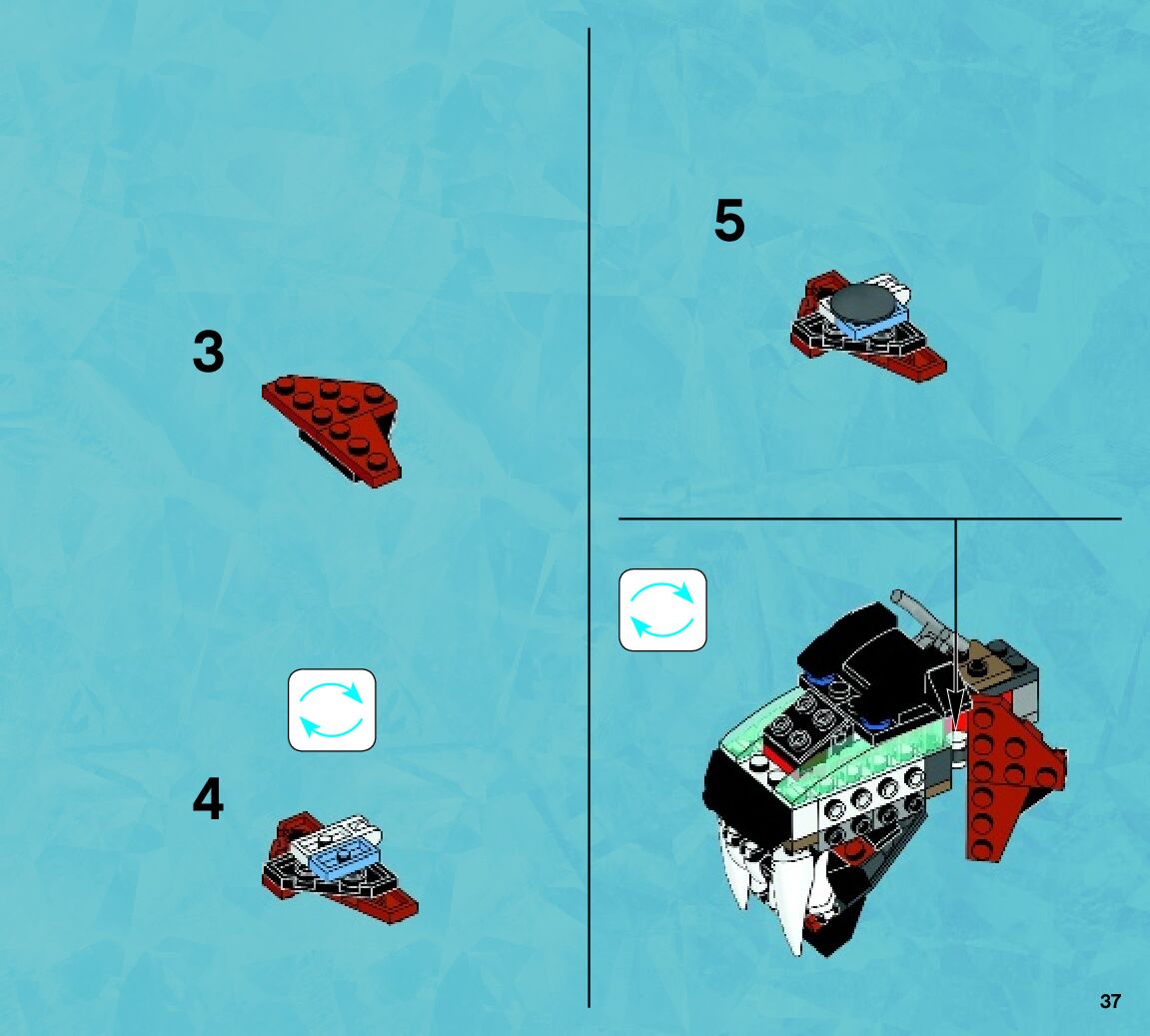 3

4

5

37