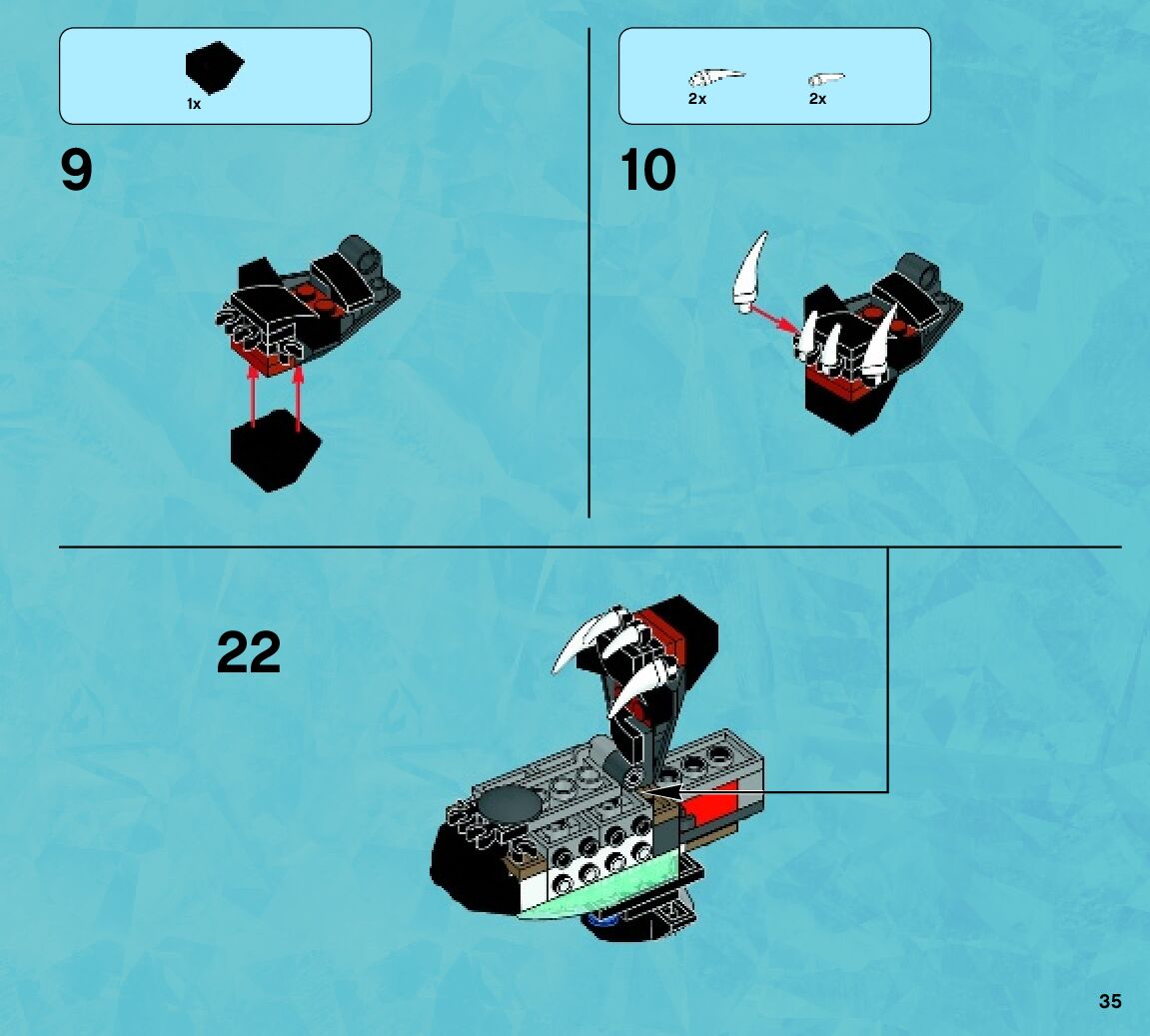 1x

9

2x 2x

10

22

35