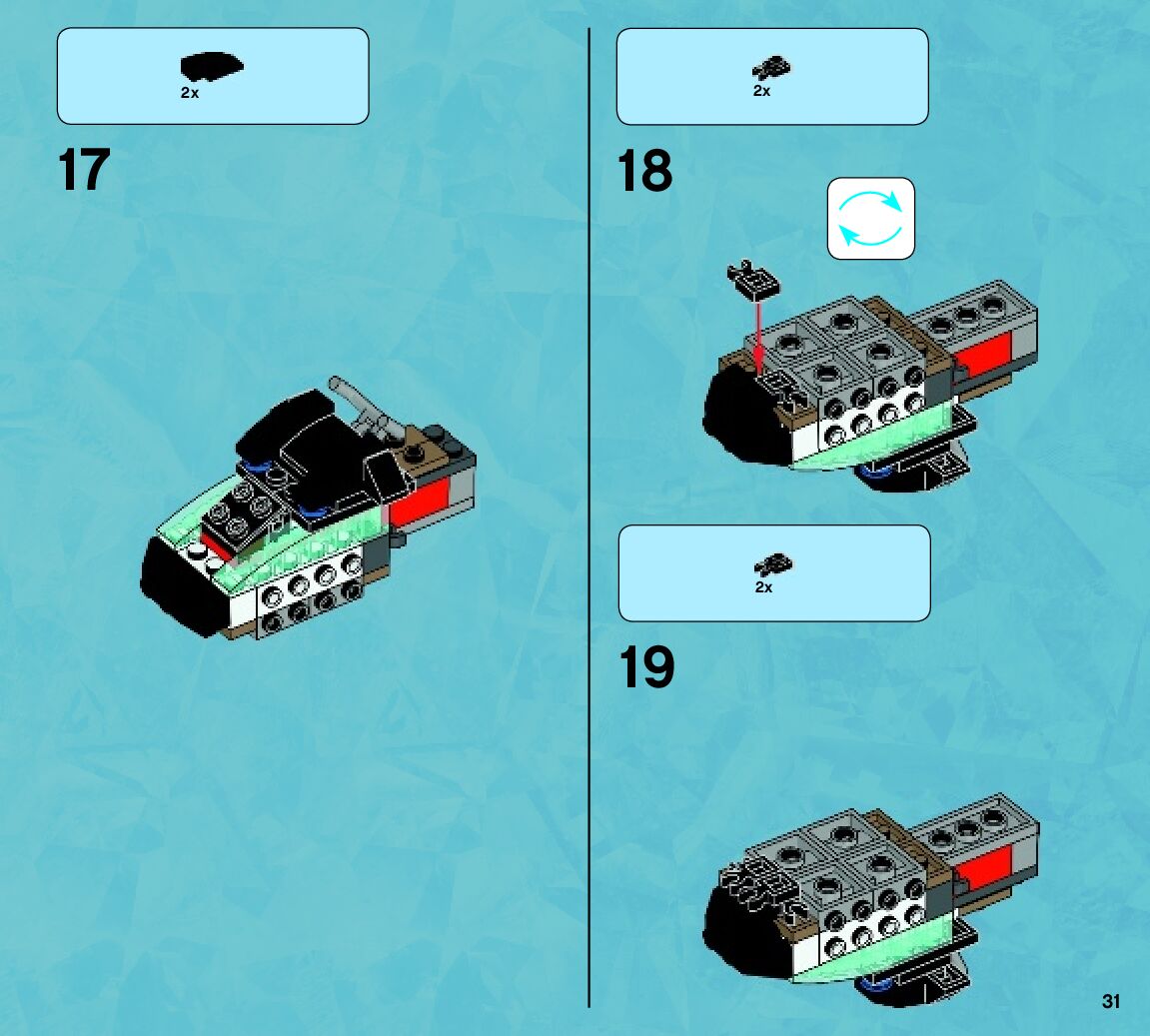 2x

17

2x

18

2x

19

31