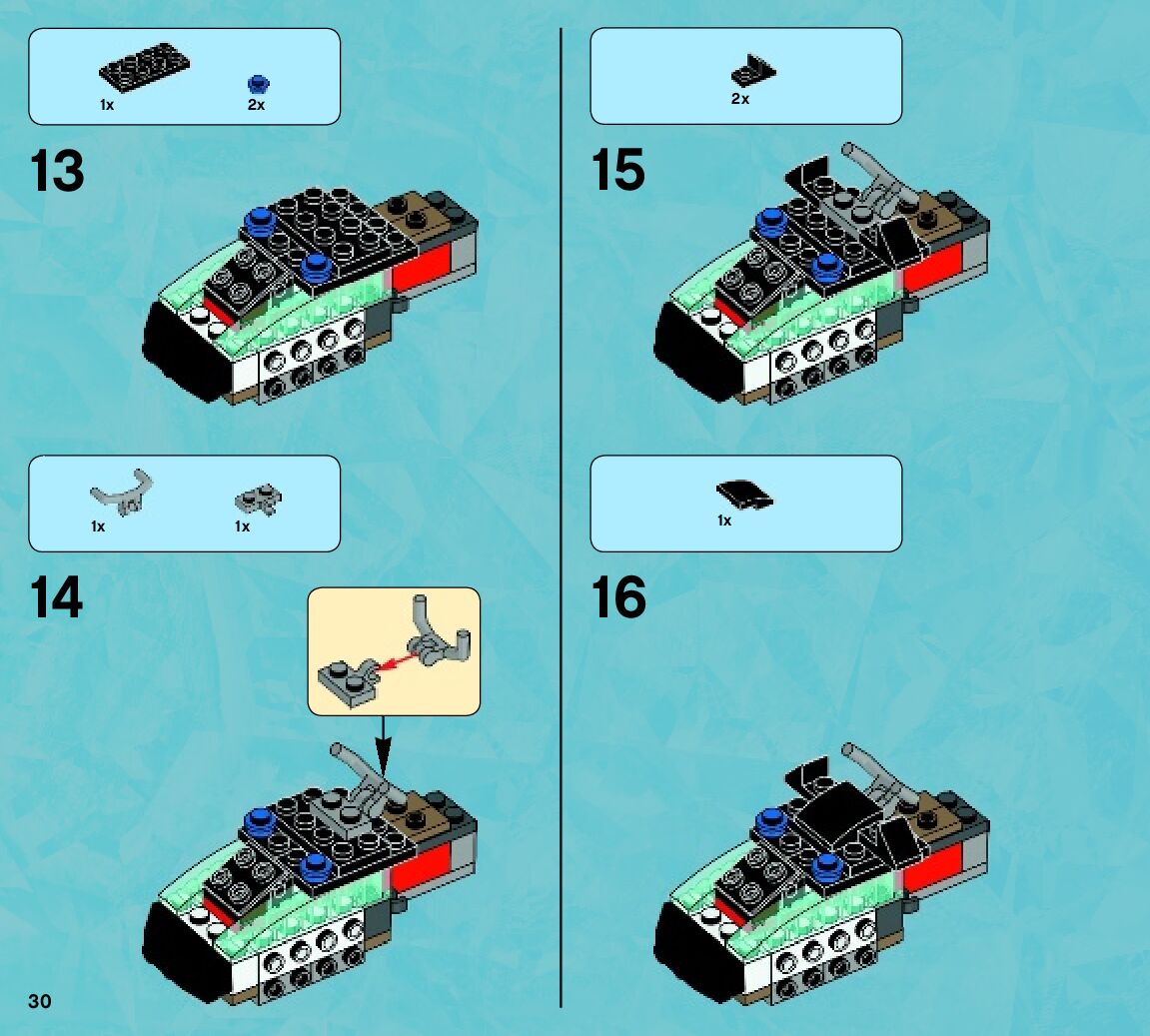 1x 2x

13

1x 1x

14

30

2x

15

1x

16