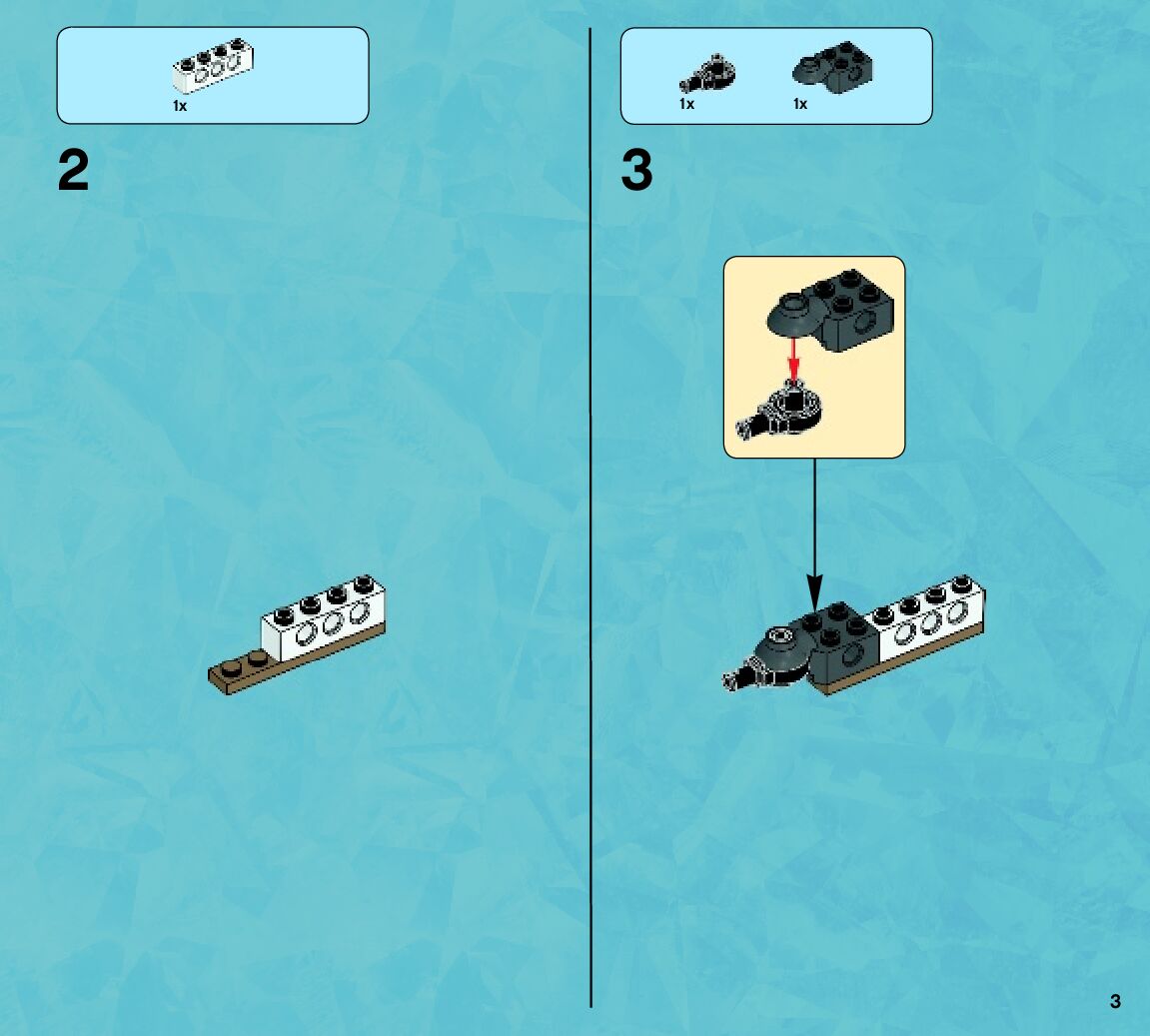 1x

2

1x
1x

3

3