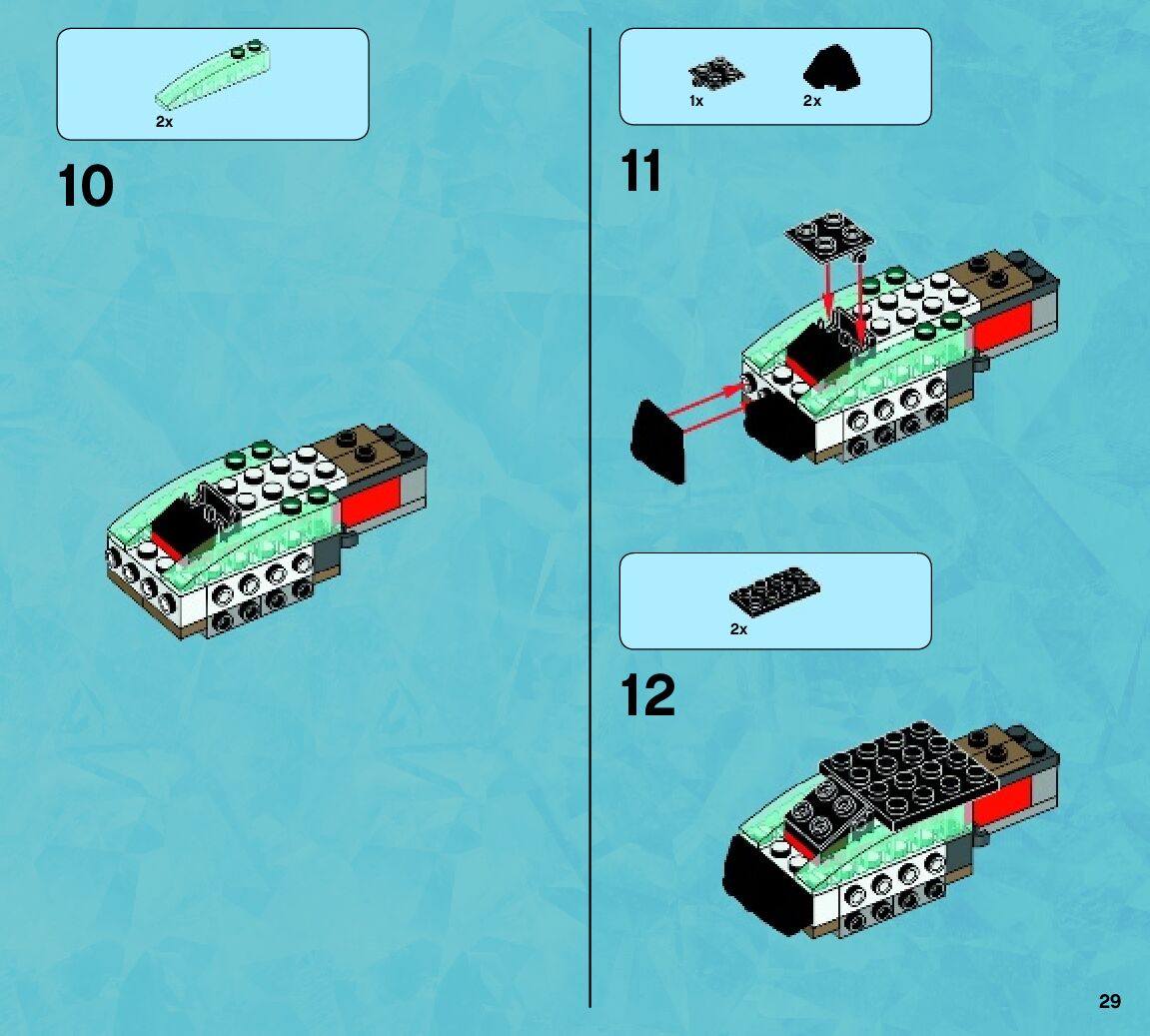 2x

10

1x
2x

11

2x

12

29