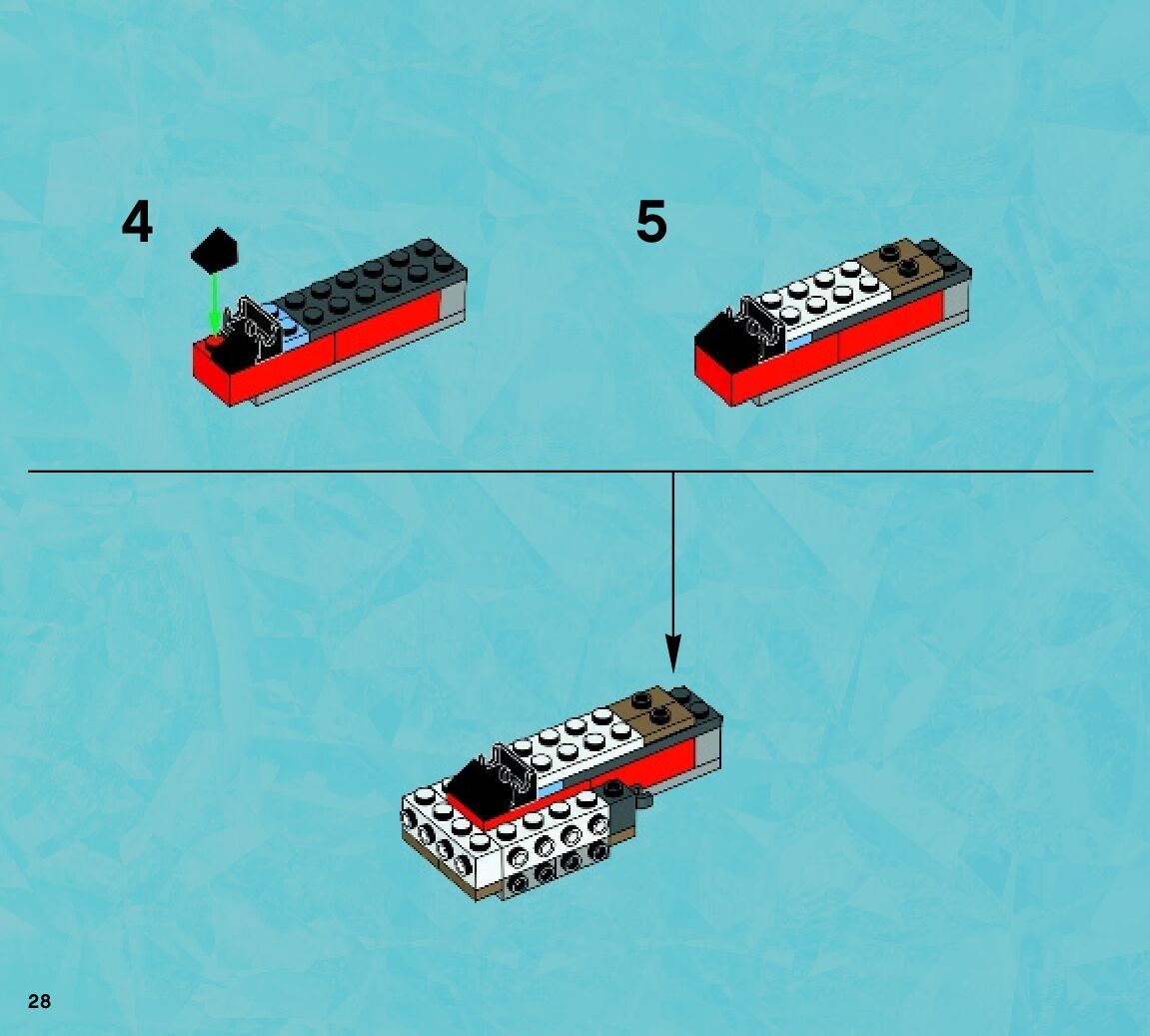 4

5

28