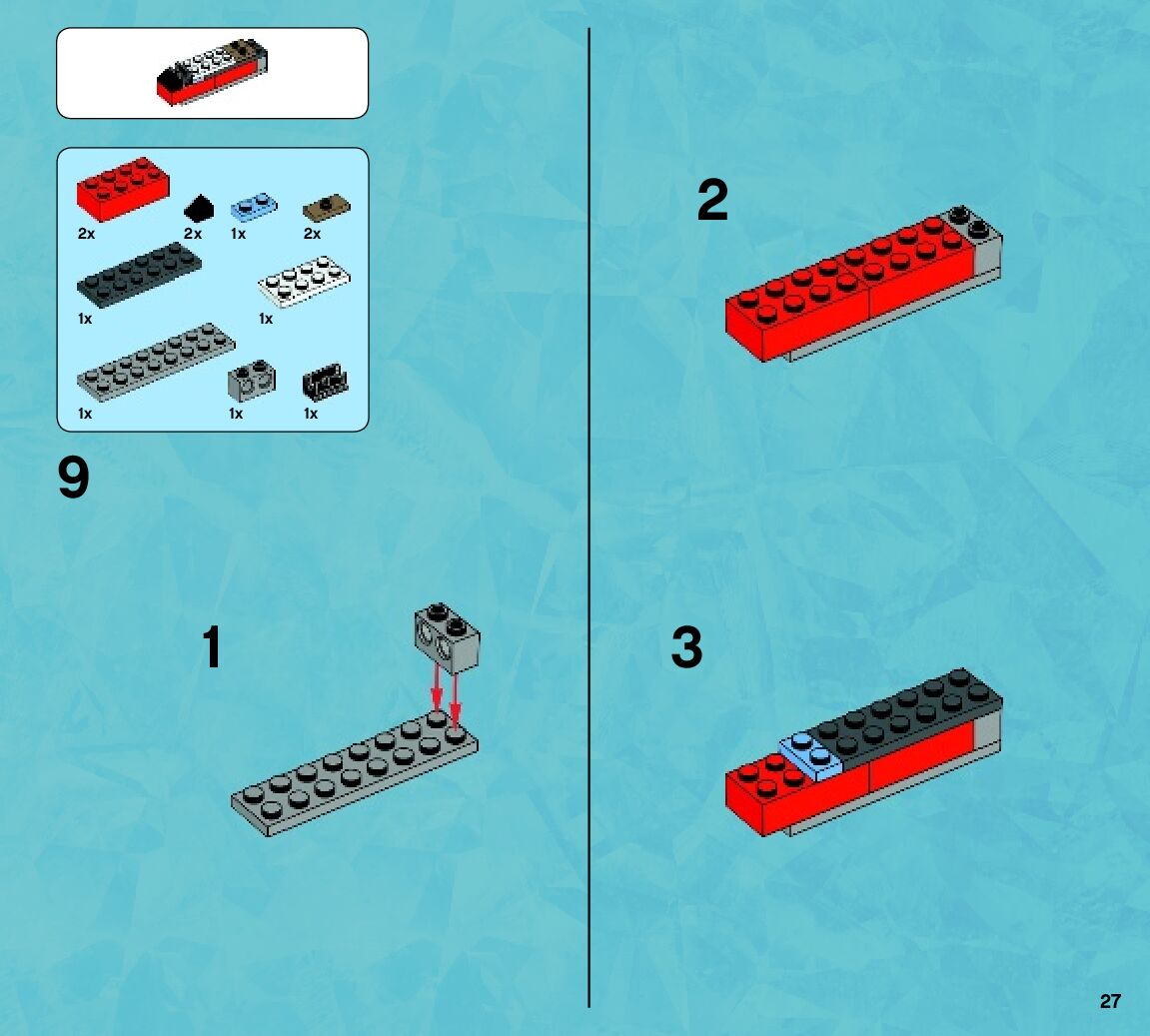 2x 2x 1x 2x

1x 1x

1x 1x 1x

9

1

2

3

27