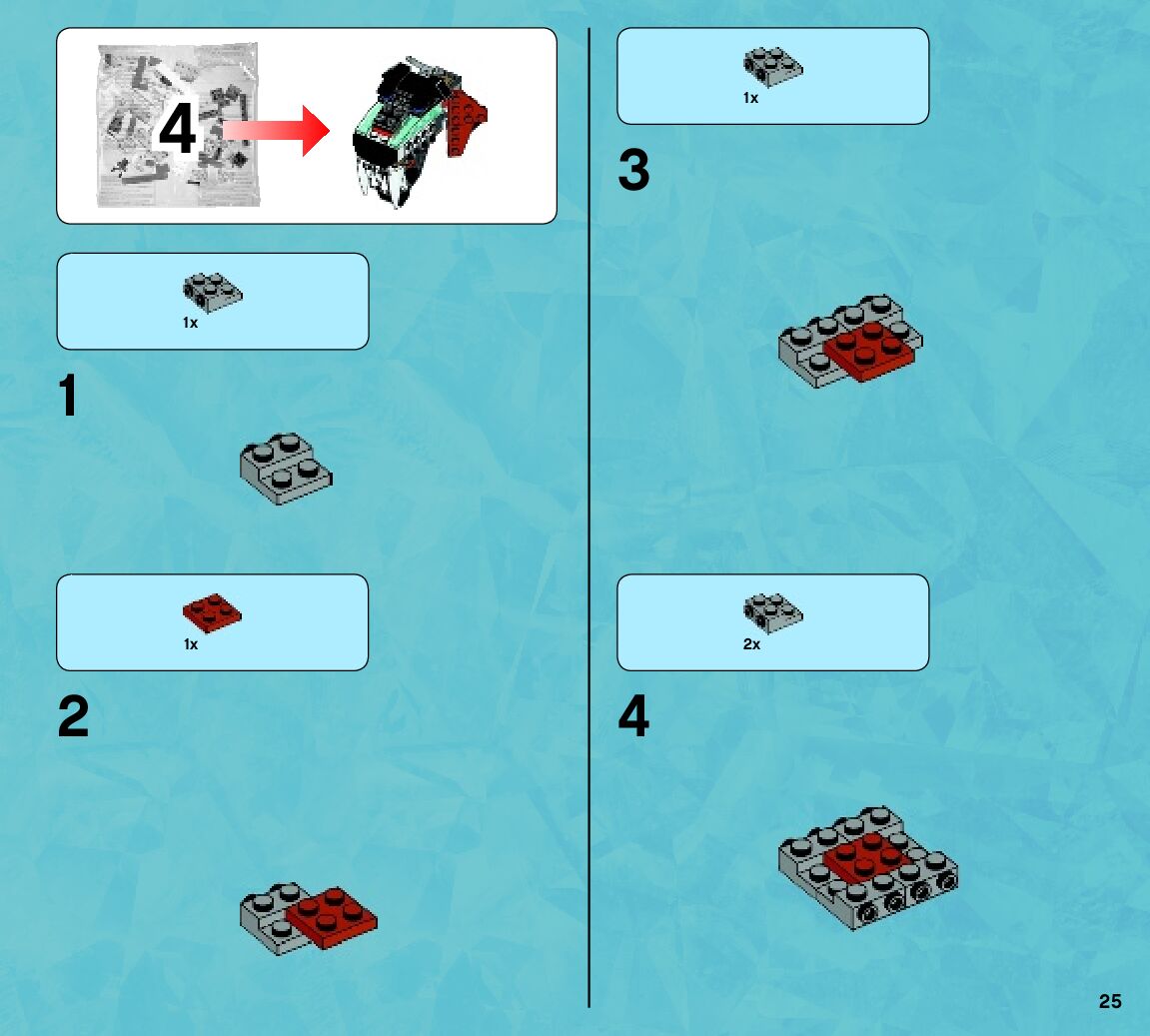 4

1x

1

1x

2

1x

3

2x

4

25