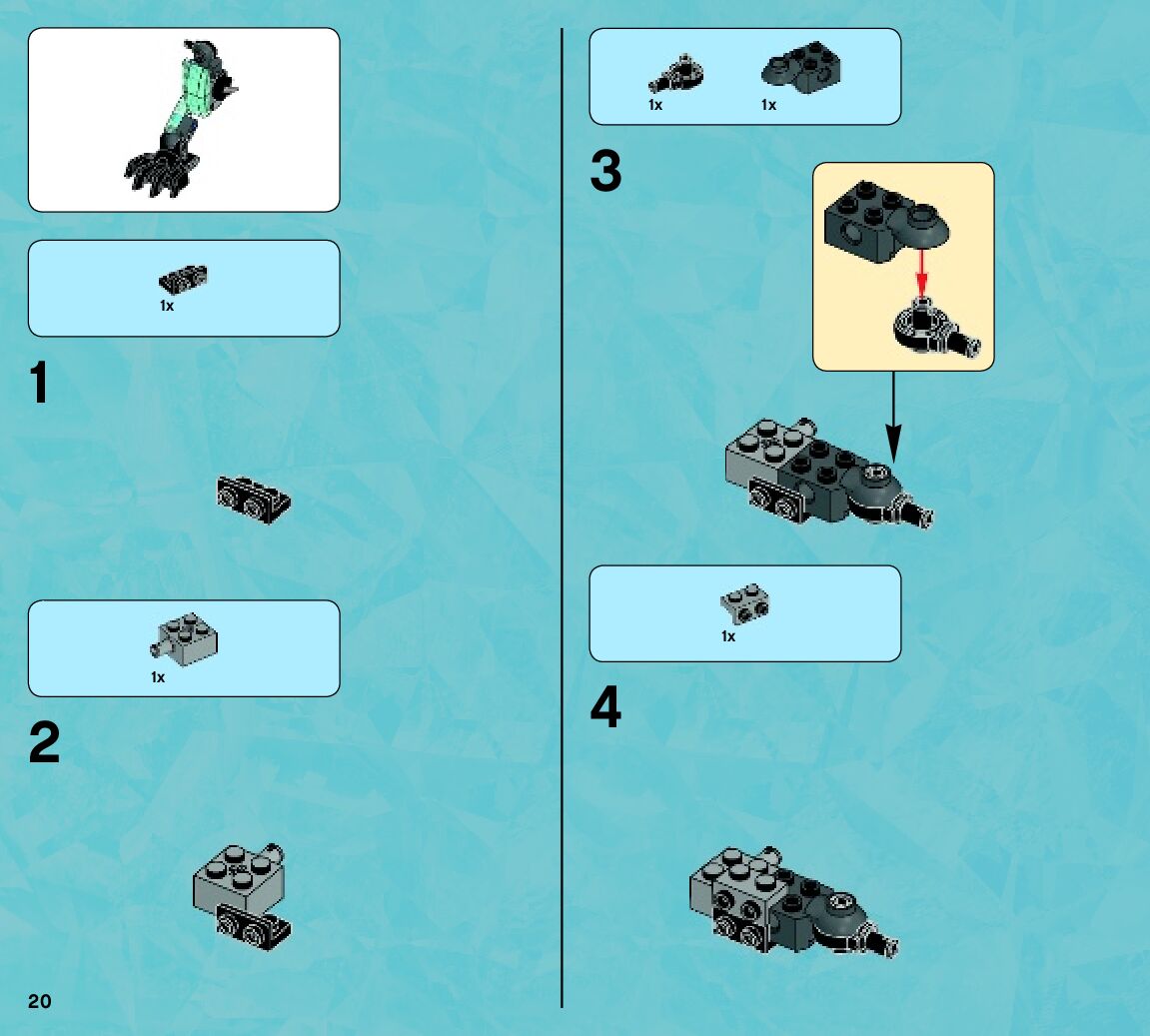 1x

1

1x

2

20

1x 1x

3

1x

4