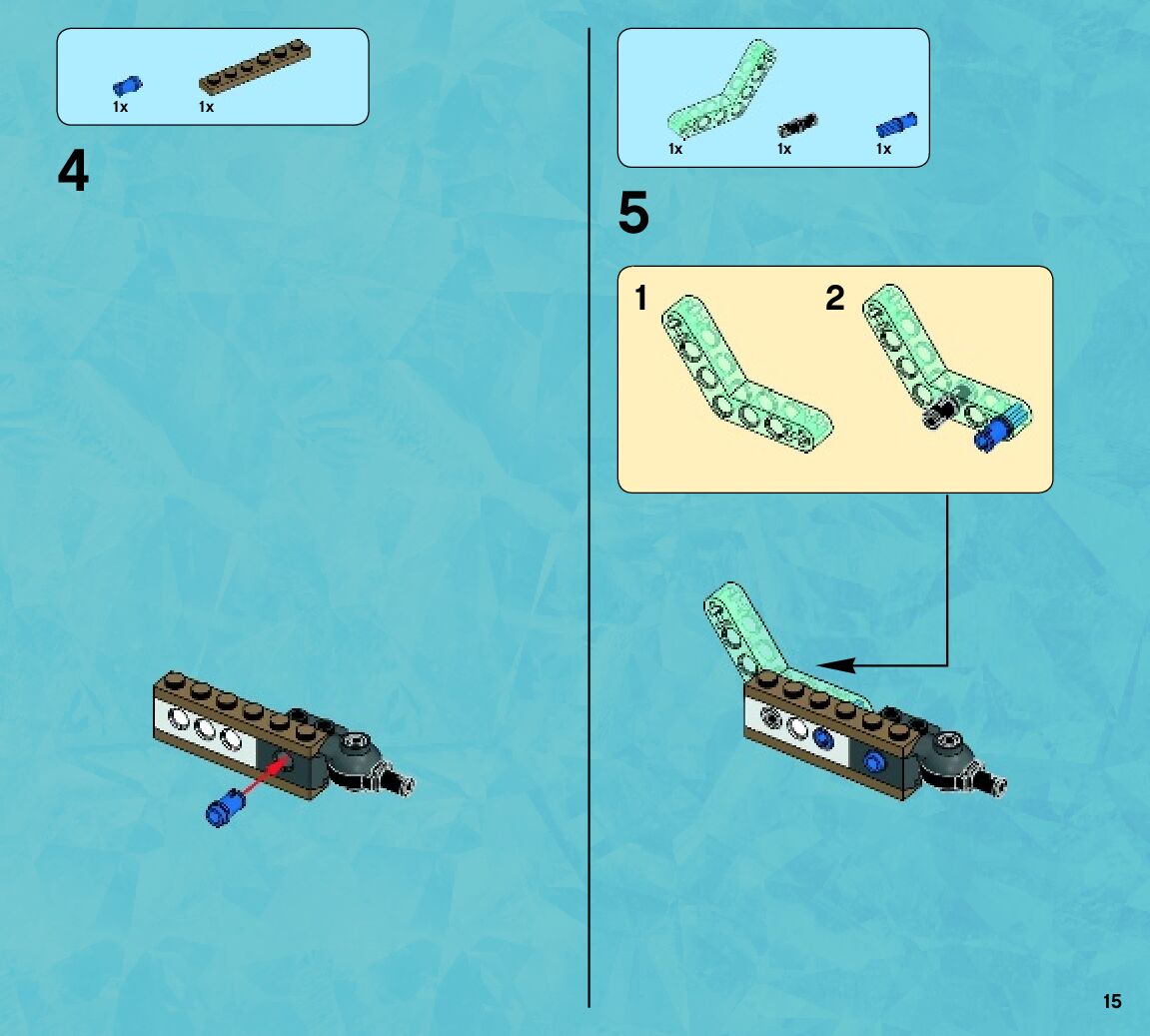 1x 1x

4

1x 1x 1x

5

1

2

15