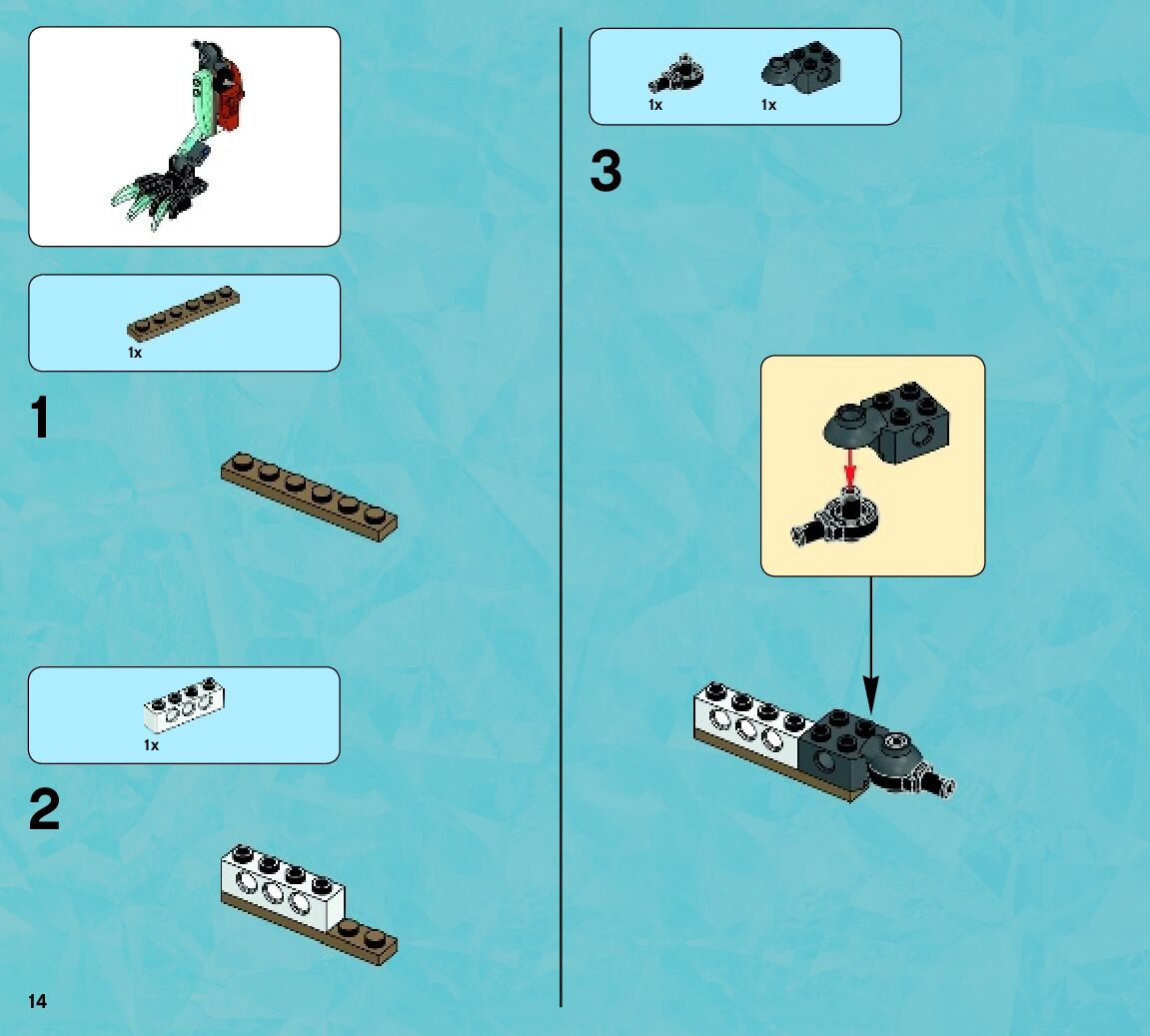 1x

1

1x

2

14

1x 1x

3