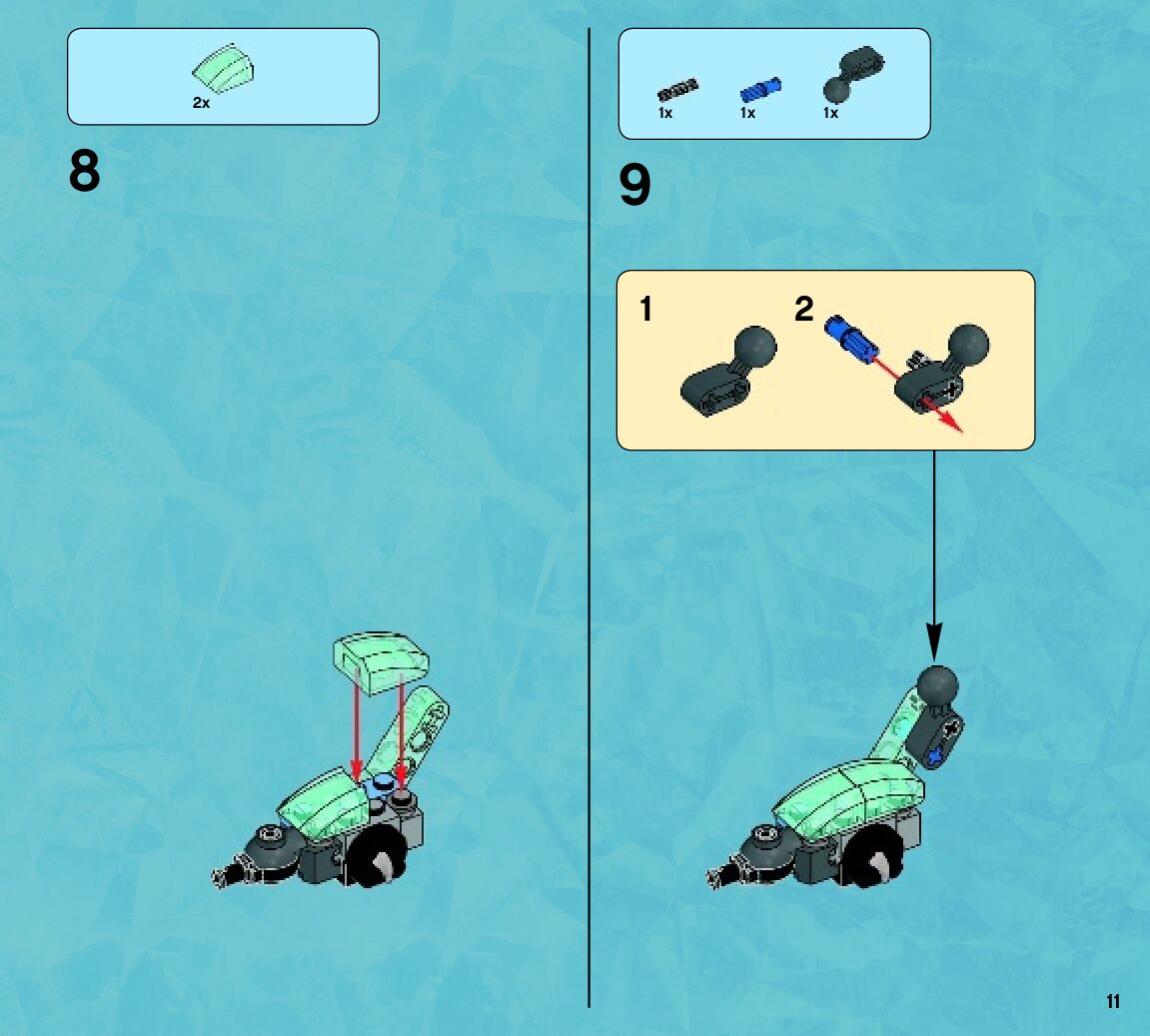 2x

8

1x 1x 1x

9

1

2

11