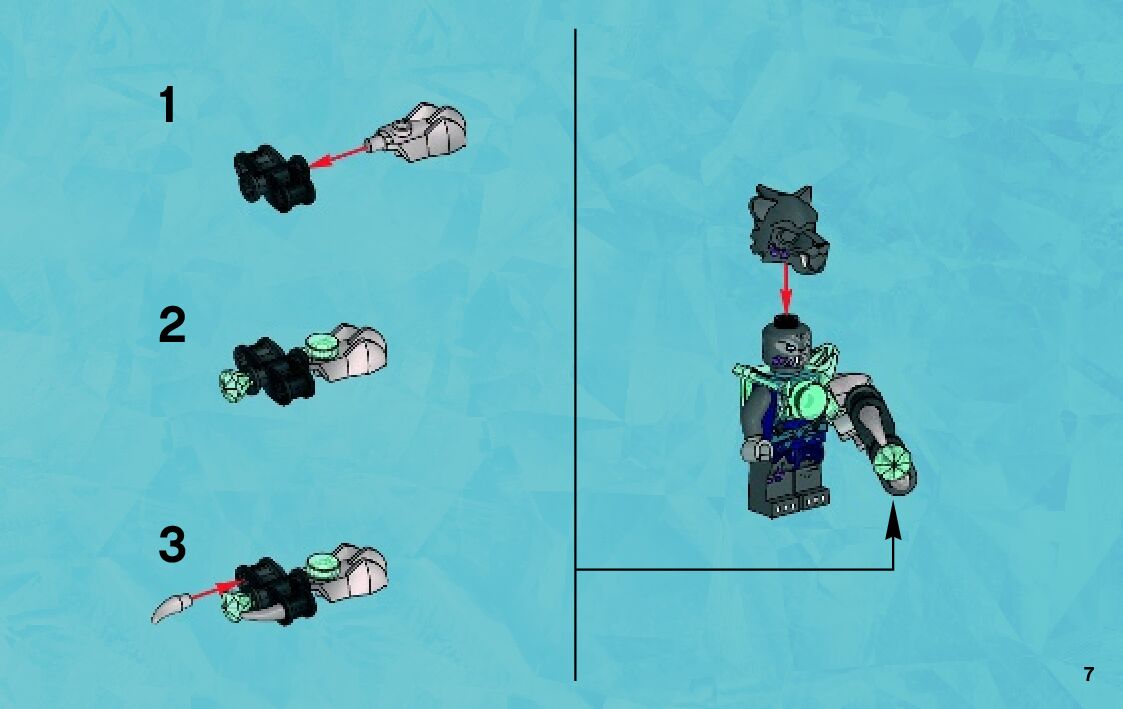 1

2

3

7