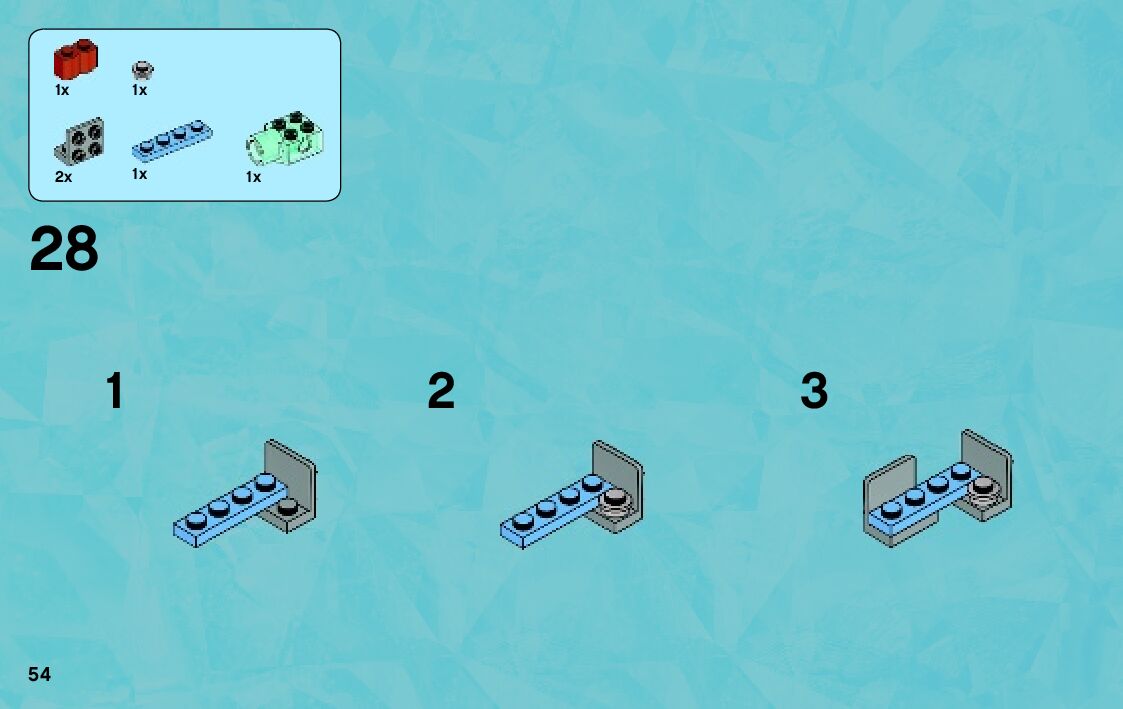 1x
1x
2x
1x
1x

28

1

2

3

54