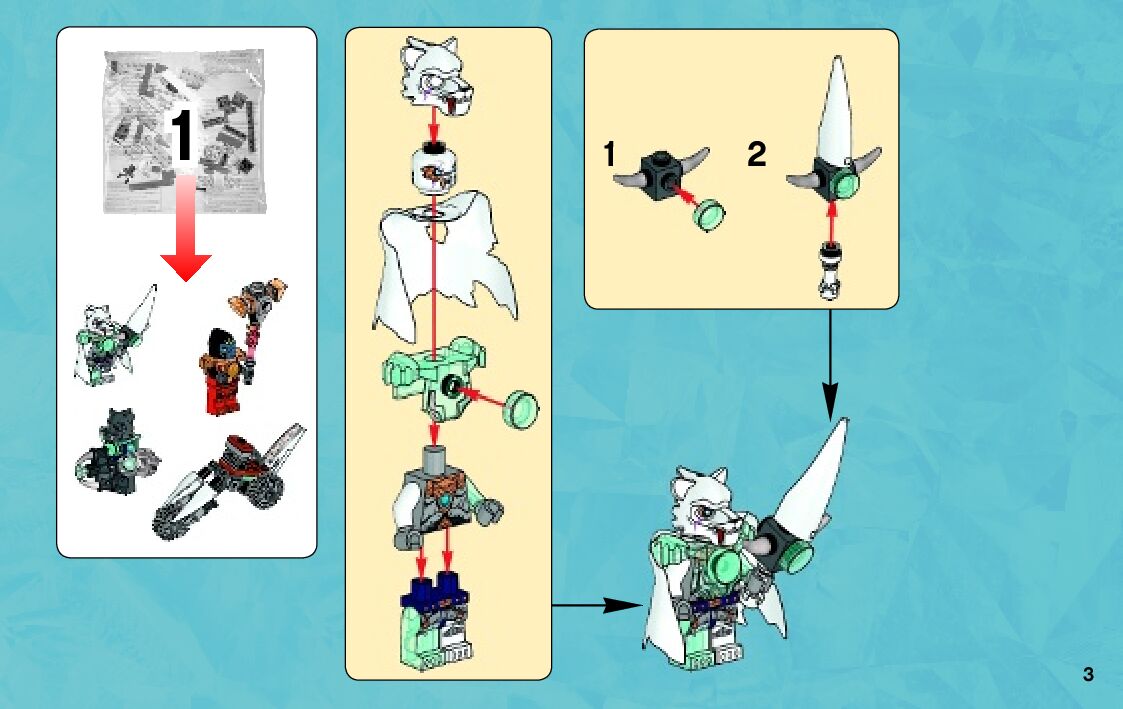 1

1

2

3