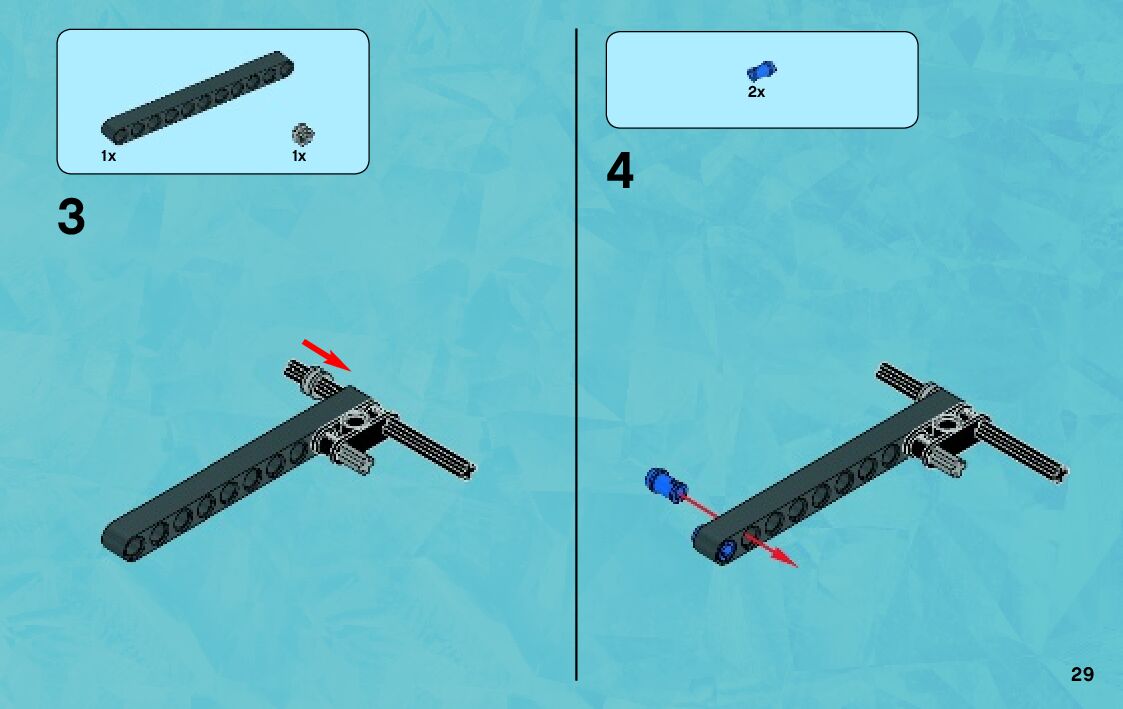 1x

1x

3

2x

4

29