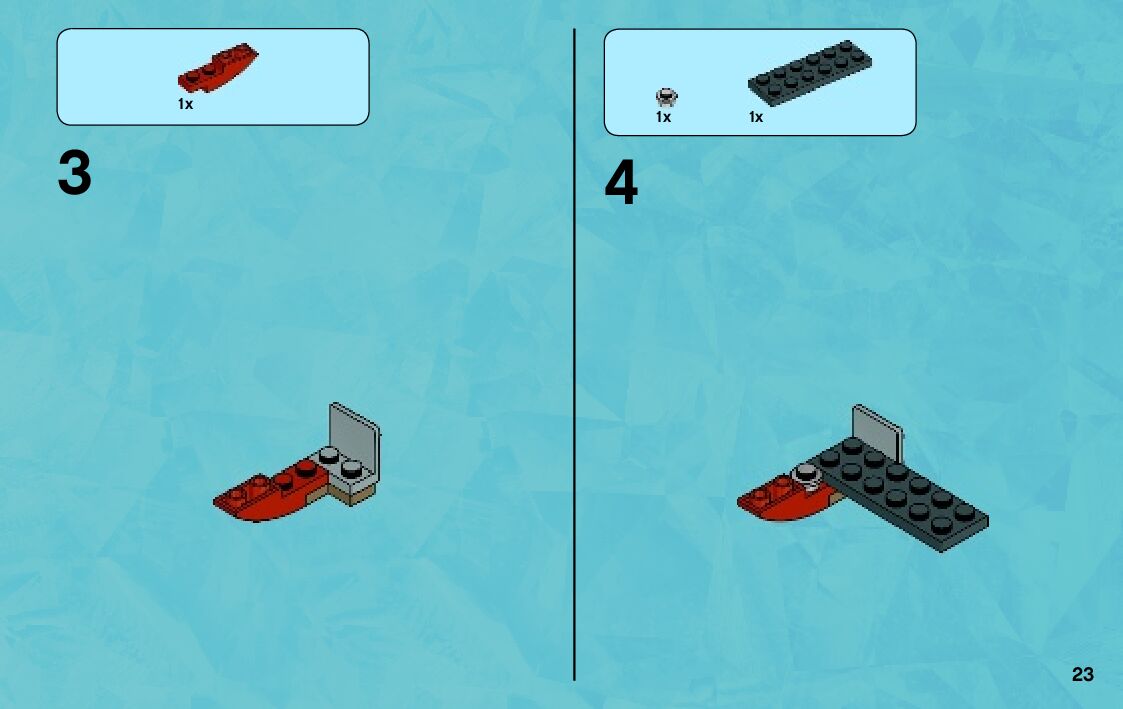 1x

3

1x 1x

4

23