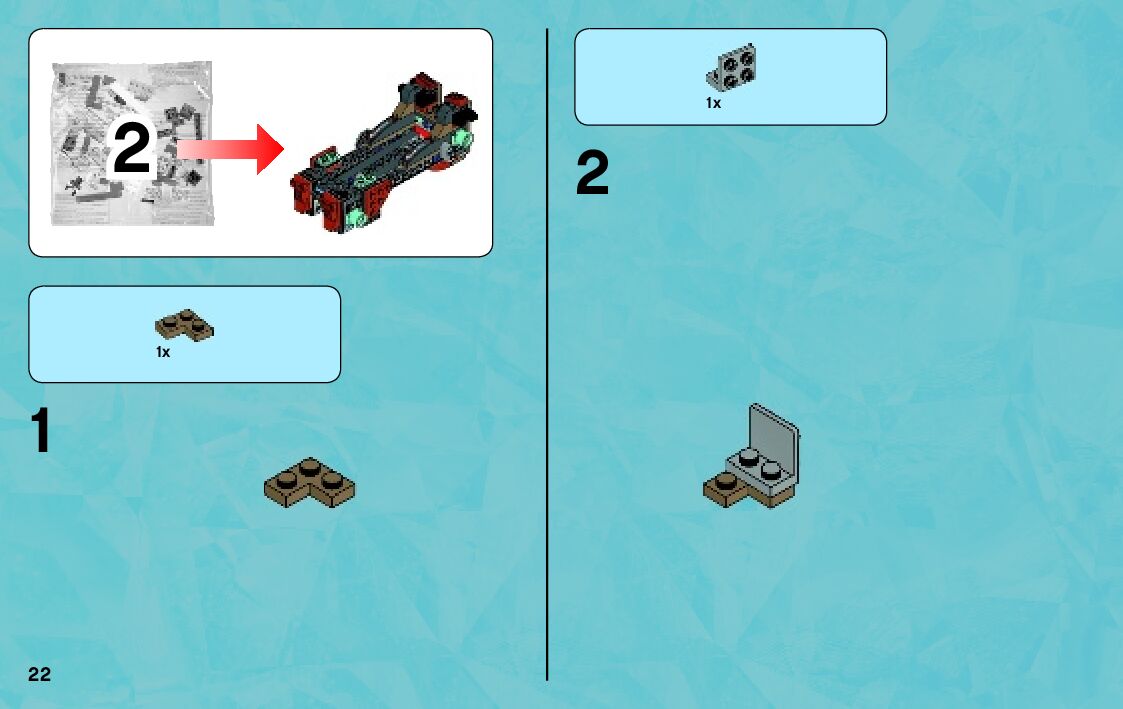 2

1x

1

1x

2

22