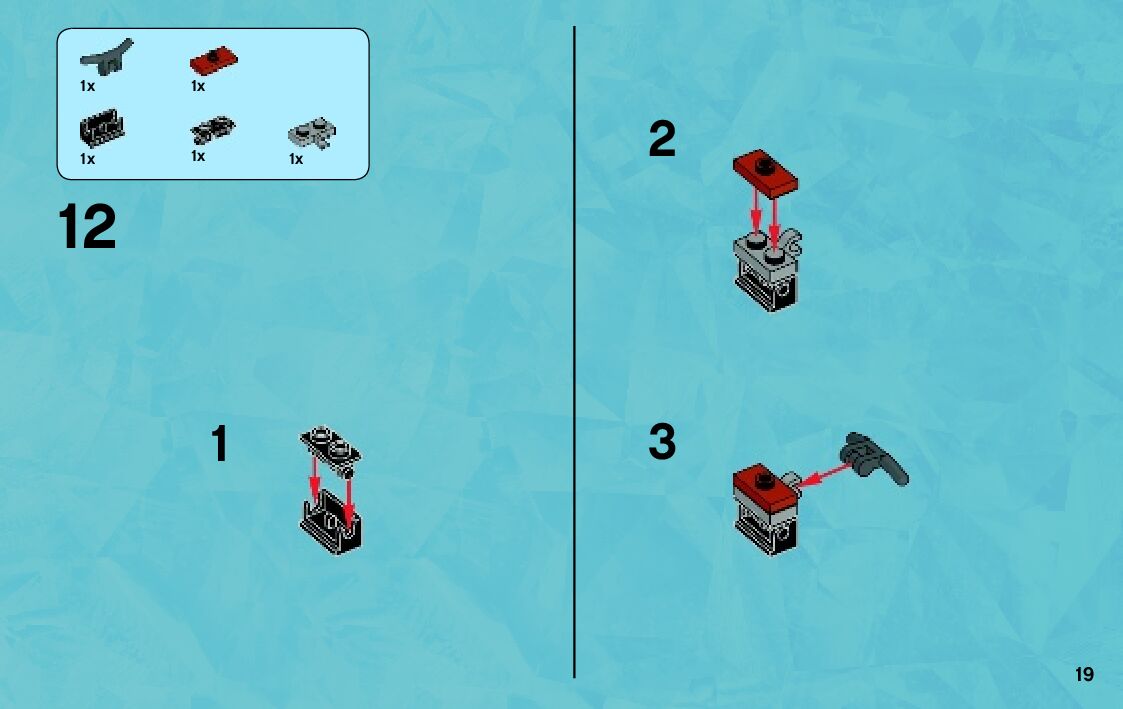 1x
1x
1x
1x
1x

12

1

2

3

19