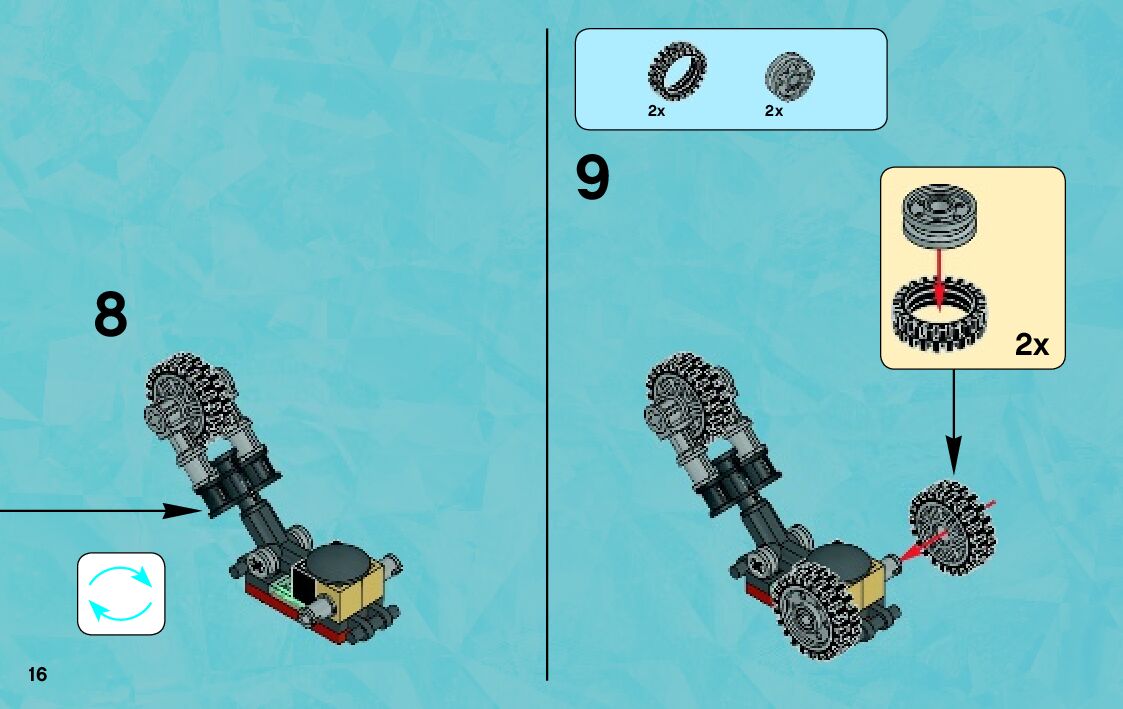 8

16

2x
2x

9

2x