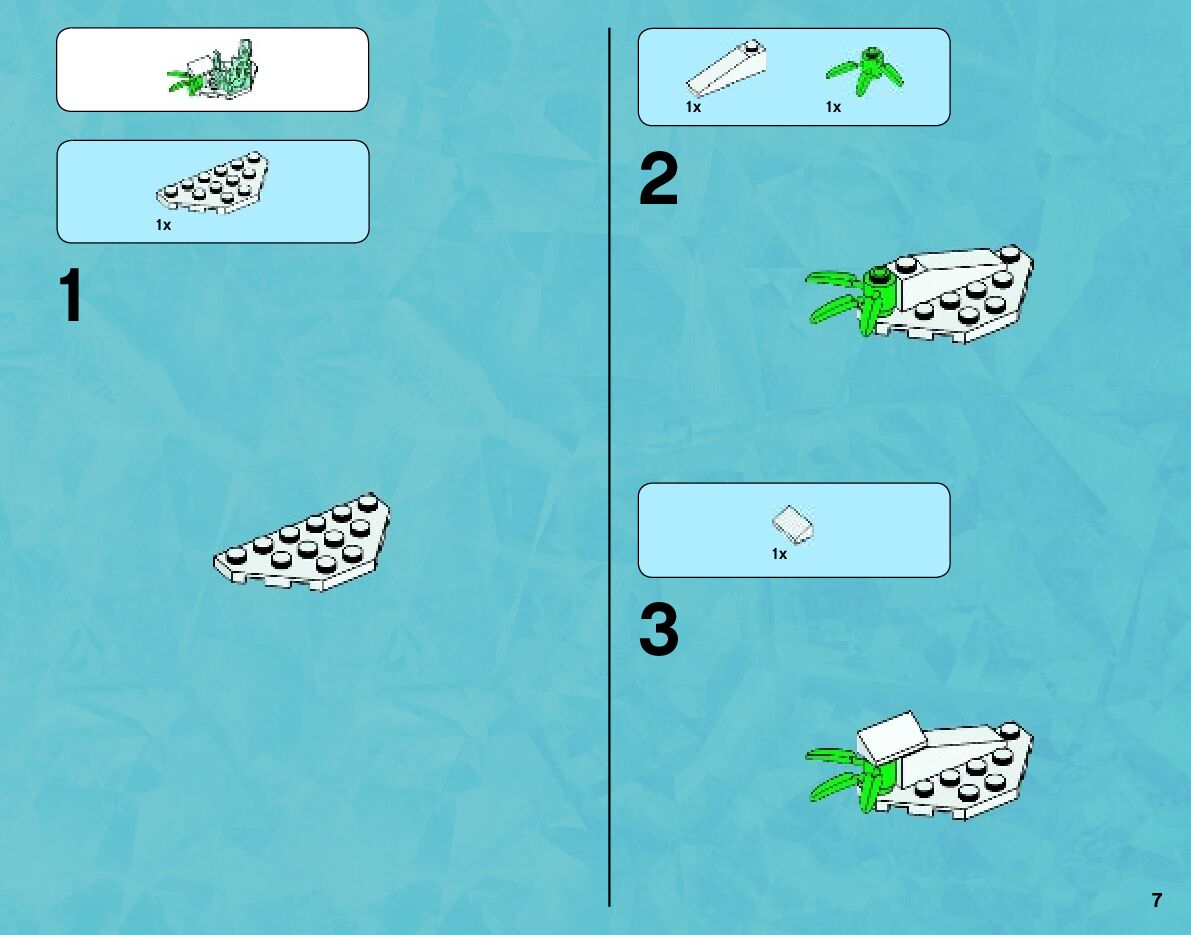 1x

1

1x 1x

2

1x

3

7