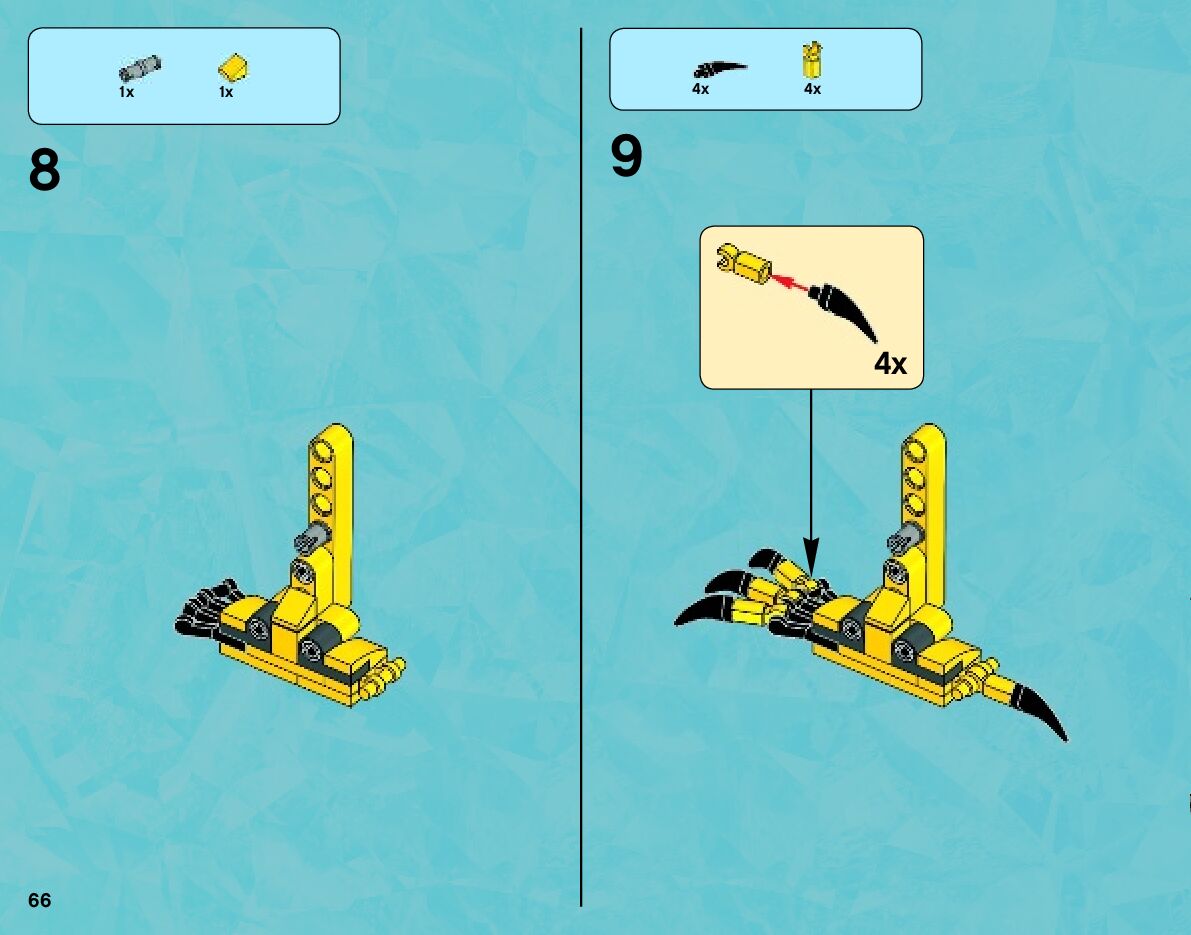 1x 1x

8

66

4x 4x

9

4x