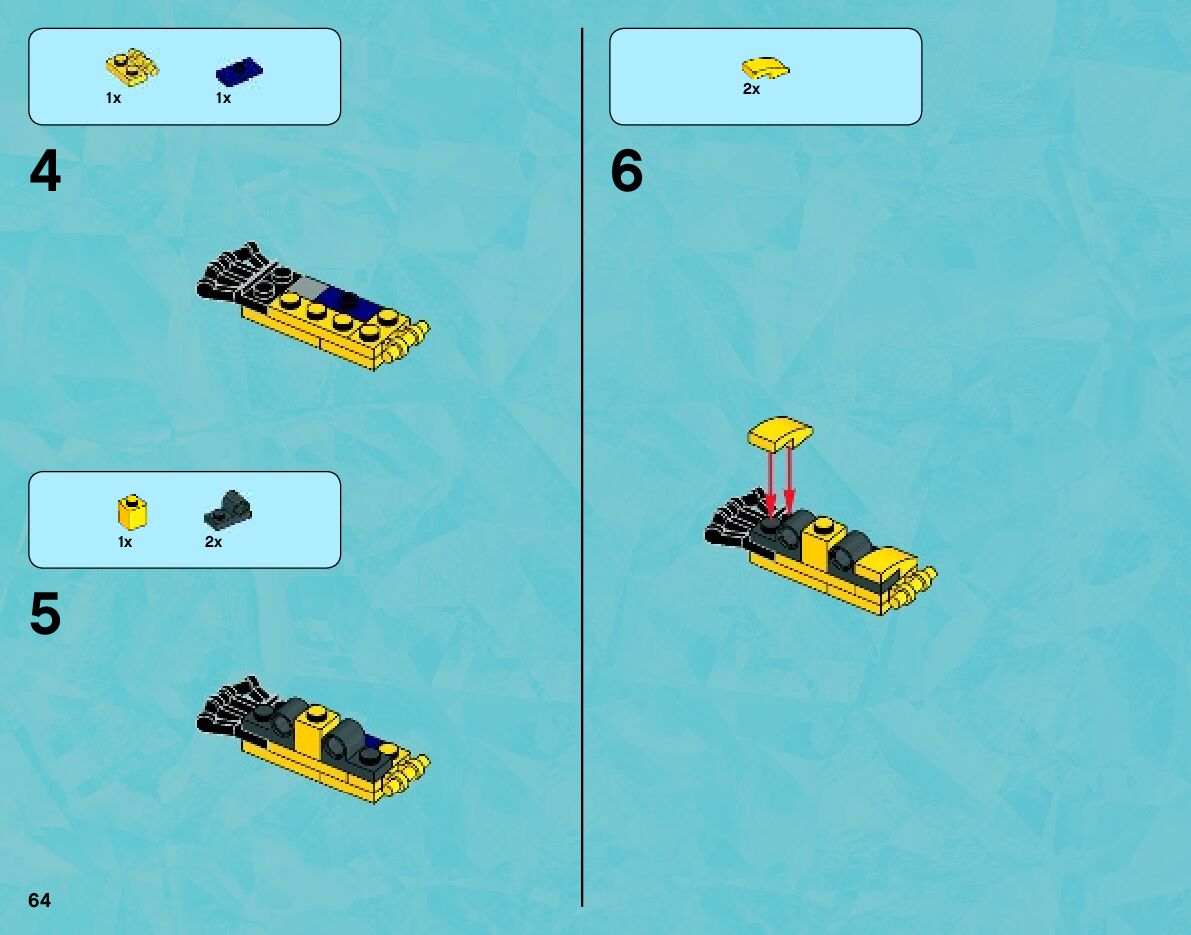 1x 1x

4

1x 2x

5

64

2x

6