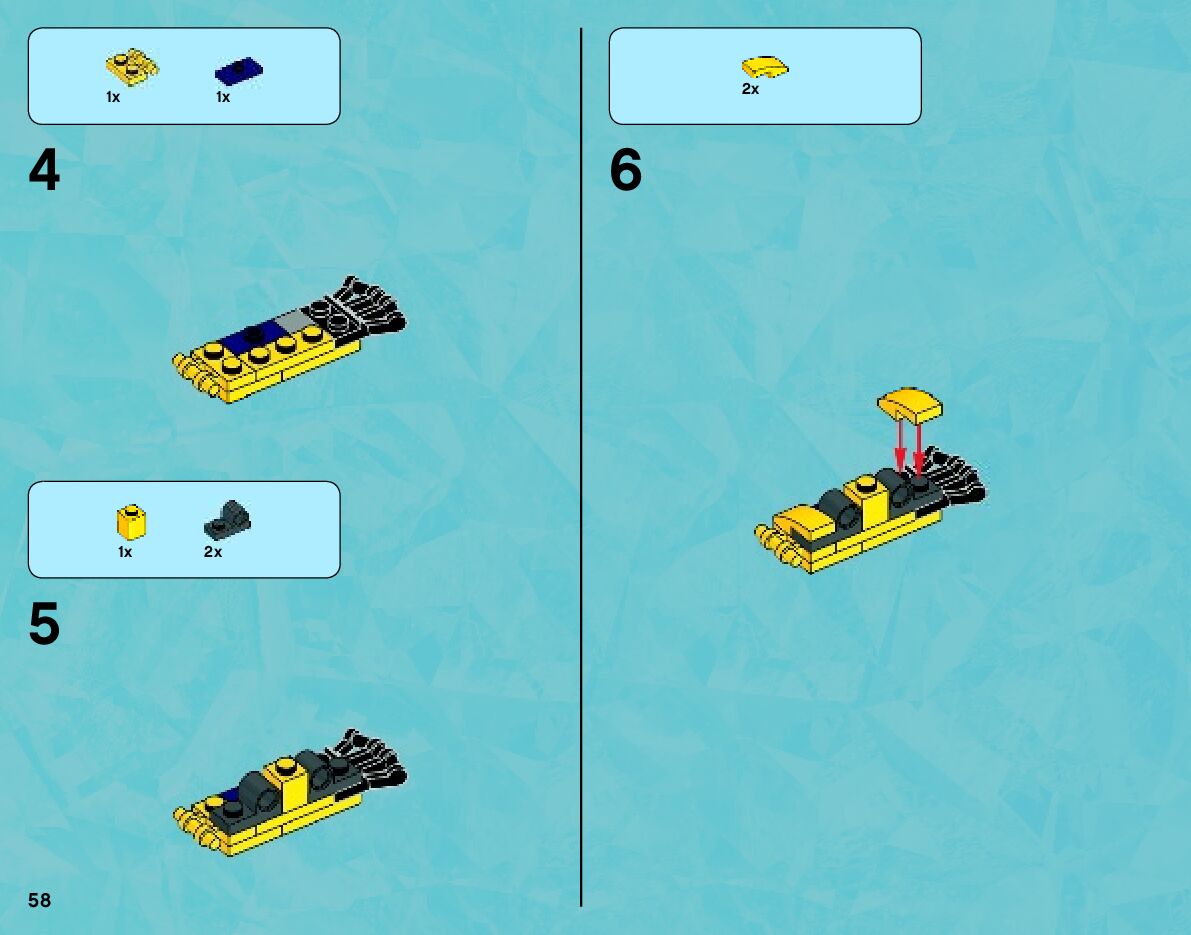 1x 1x

4

1x 2x

5

58

2x

6