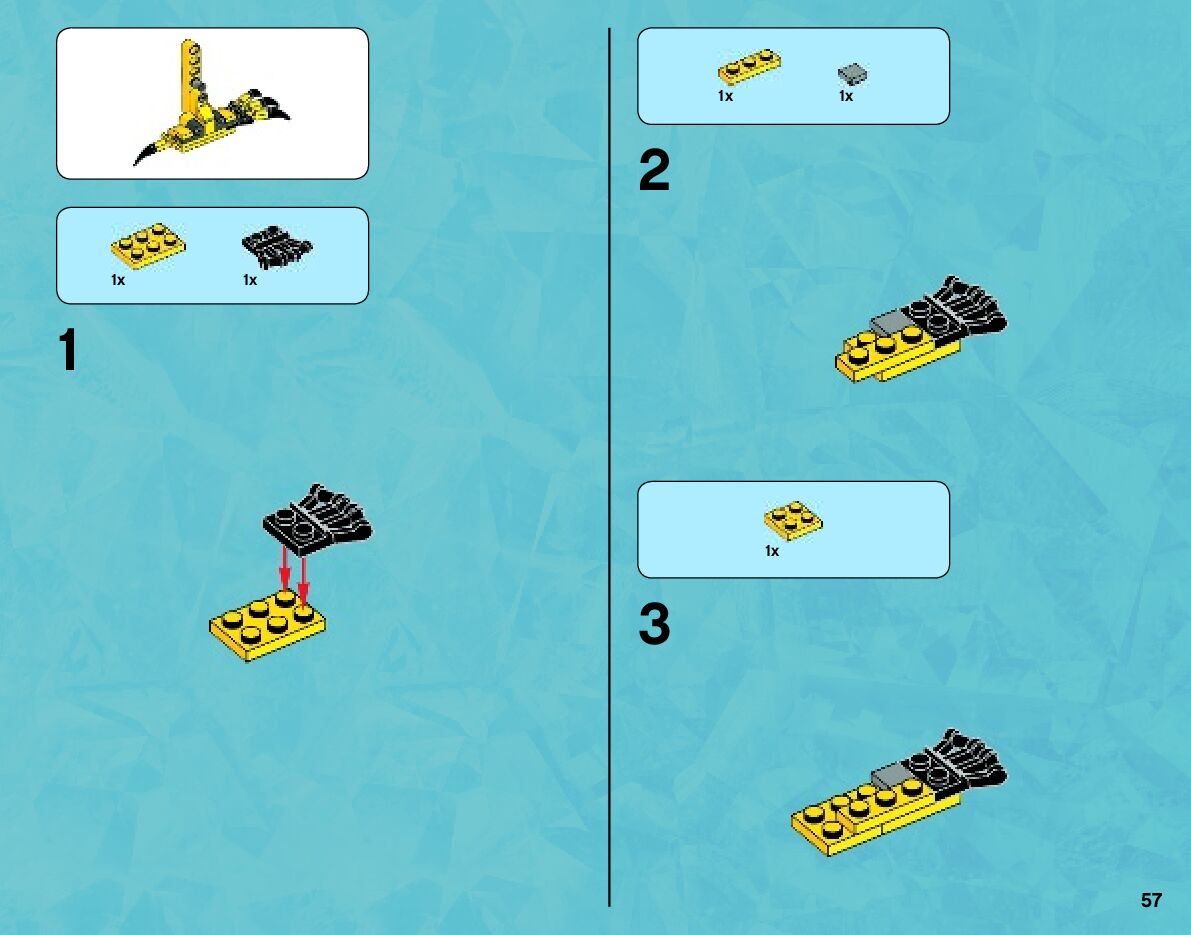 1x 1x

1

1x 1x

2

1x

3

57