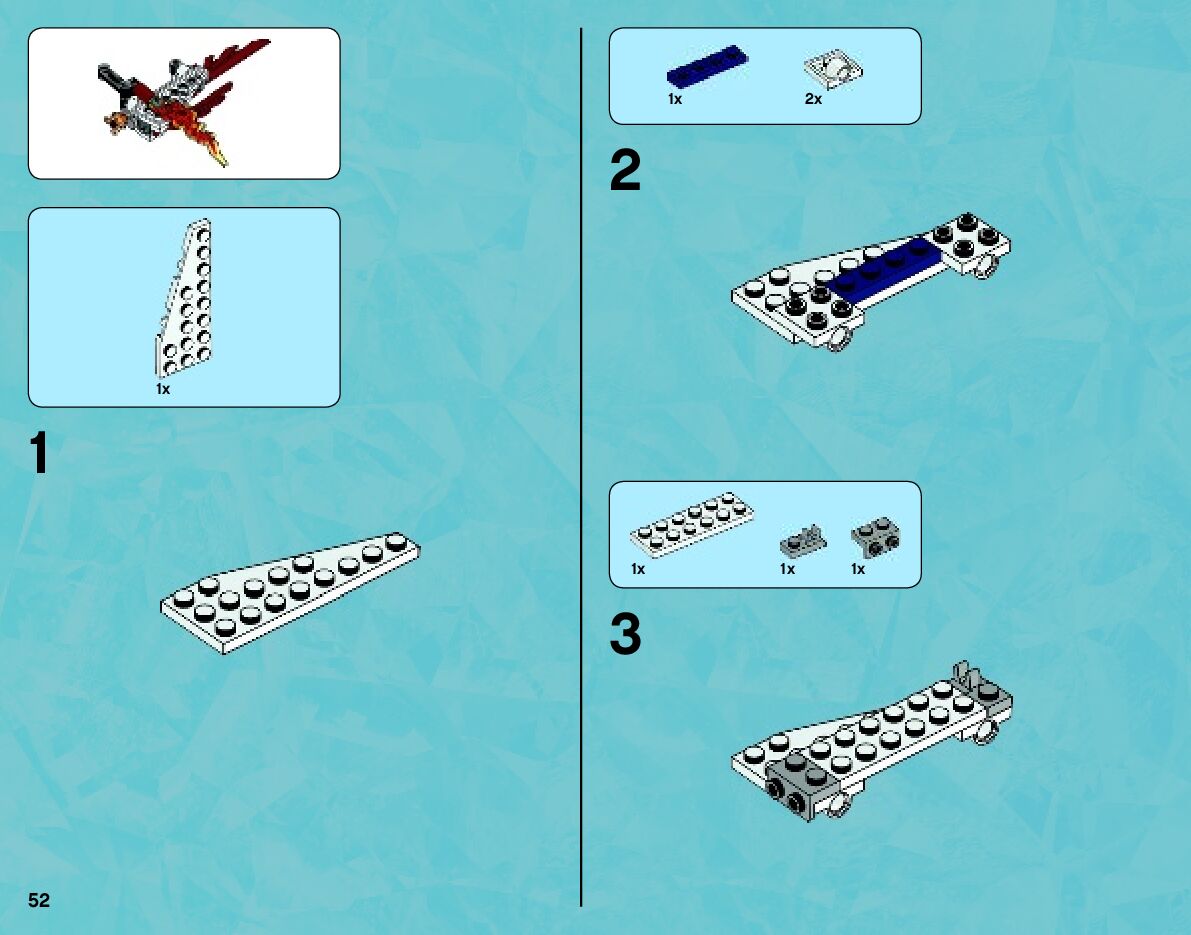 1x

1

52

1x

2x

2

1x

1x

1x

3