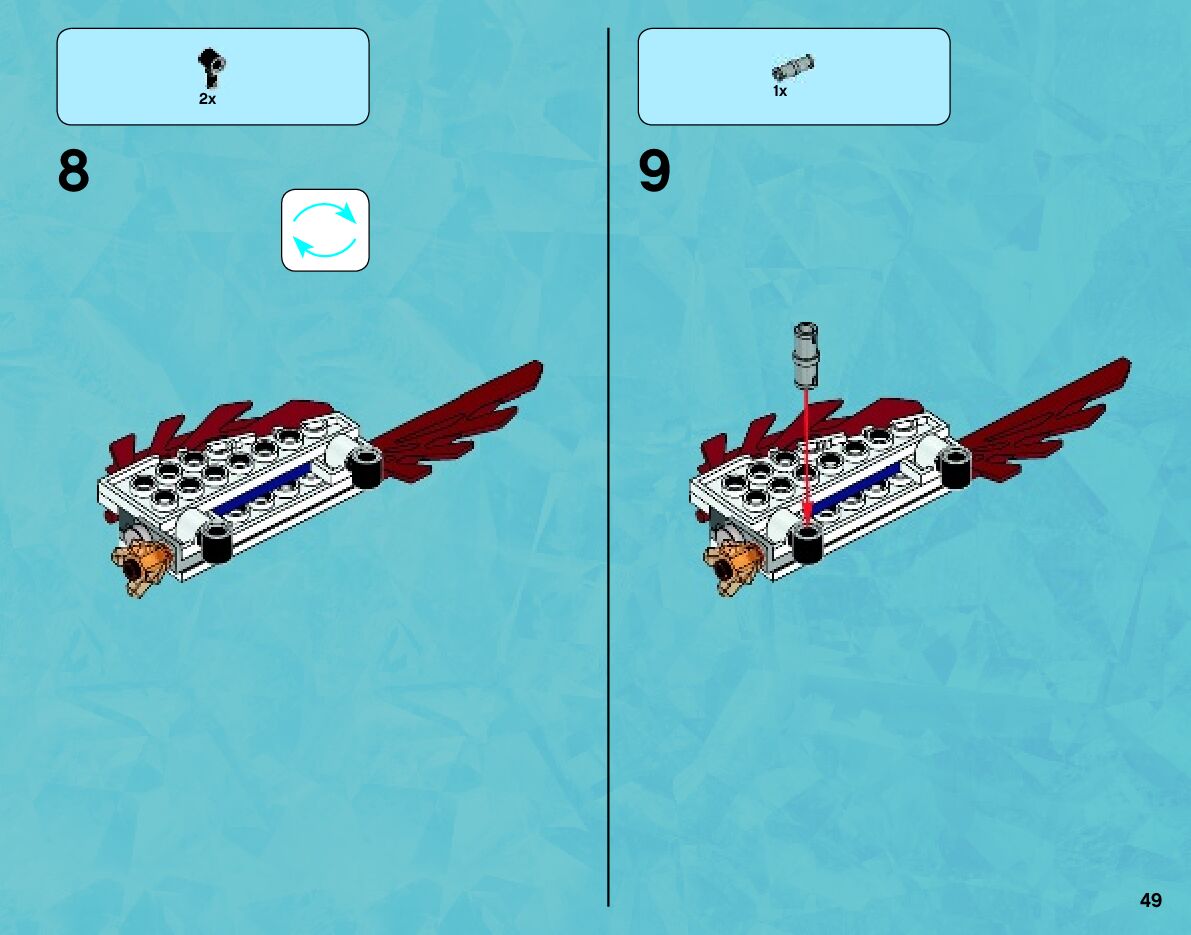 2x

8

1x

9

49