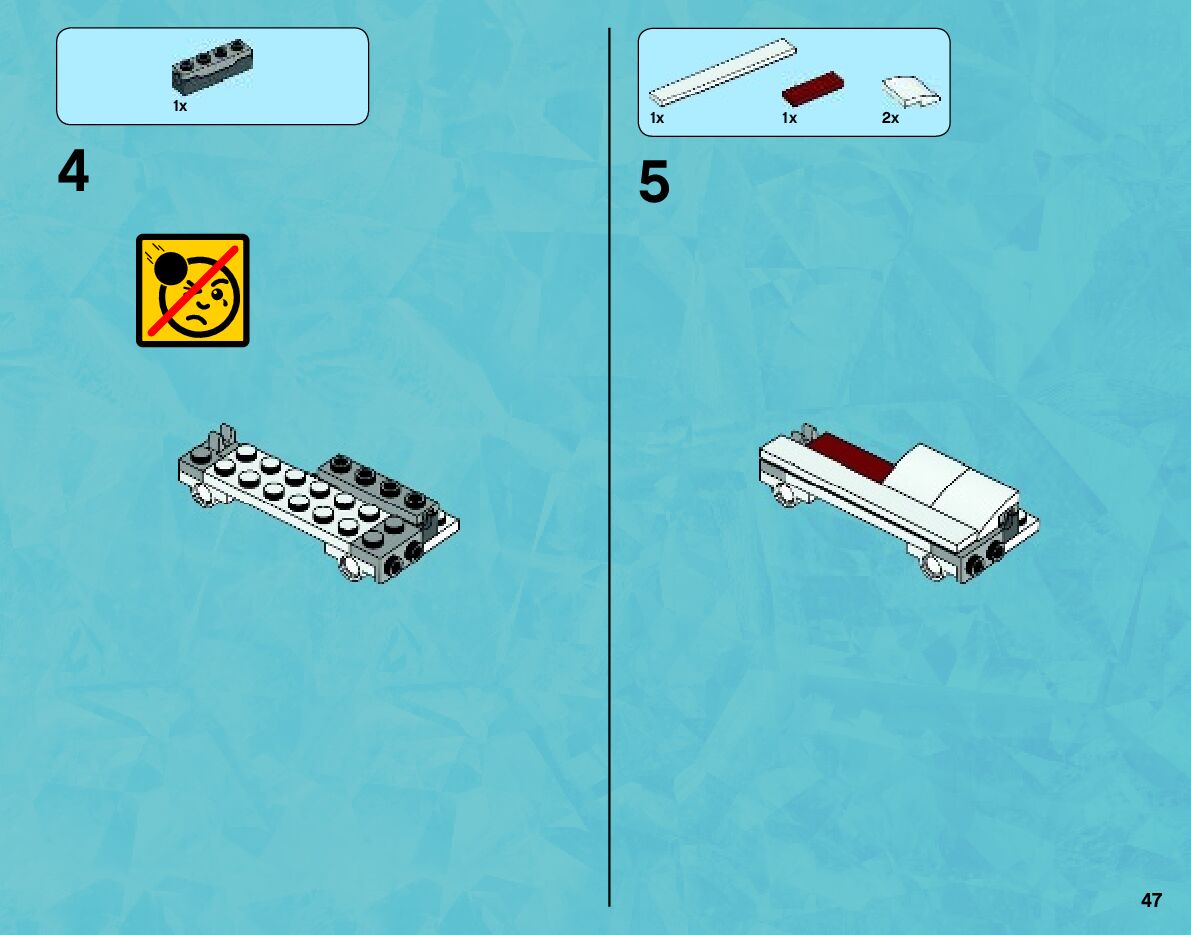 1x

4

1x

1x

2x

5

47