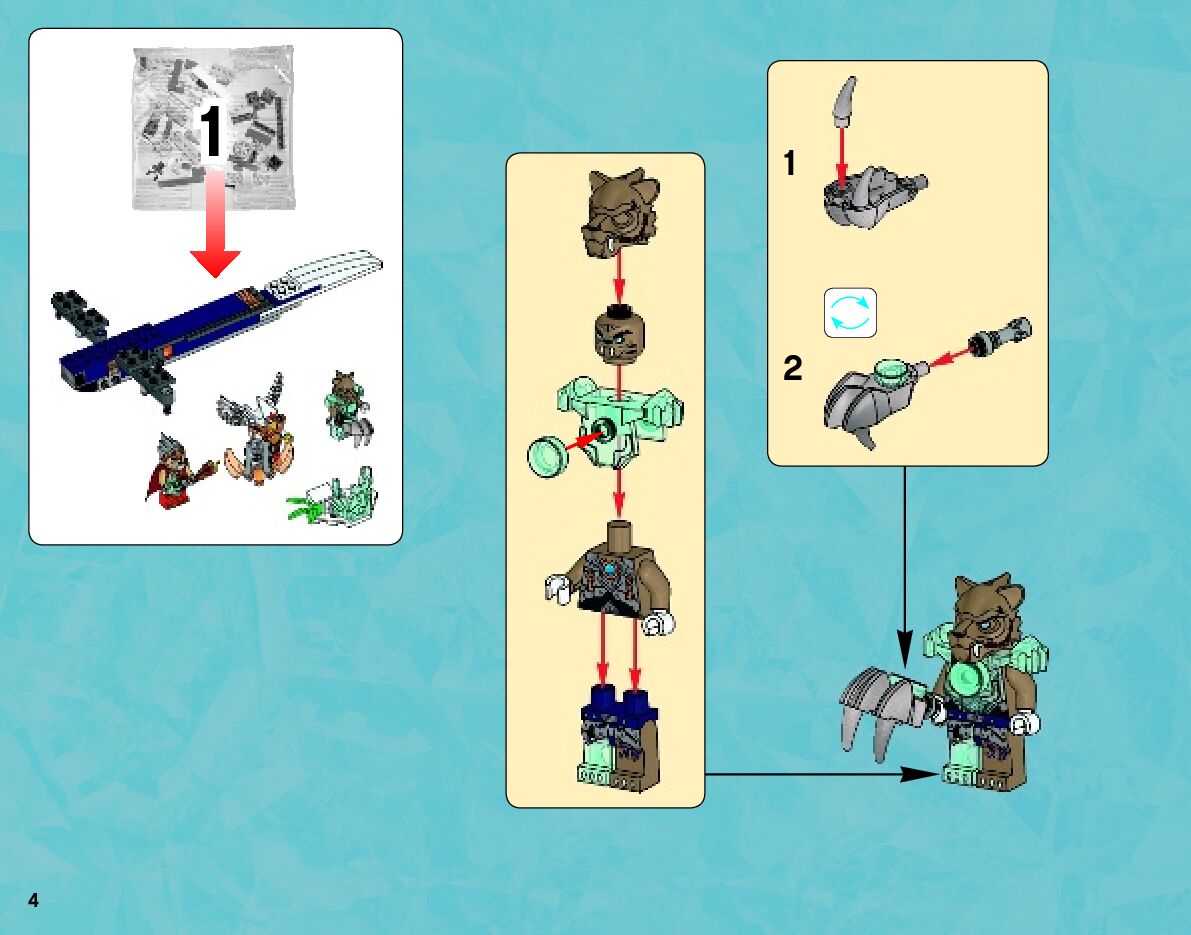 1

1

2

4