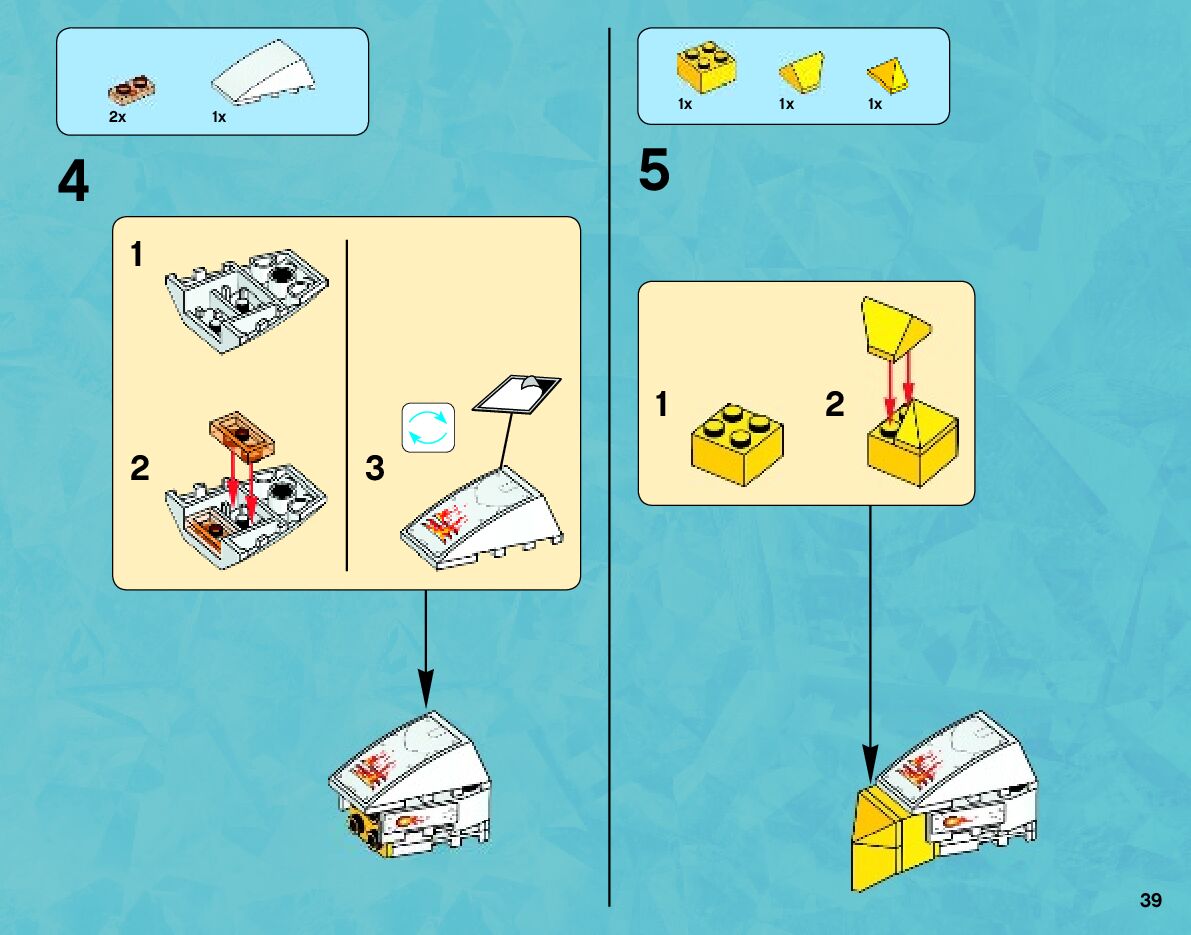 2x 1x

4

1

2

3

1x 1x 1x

5

1

2

39