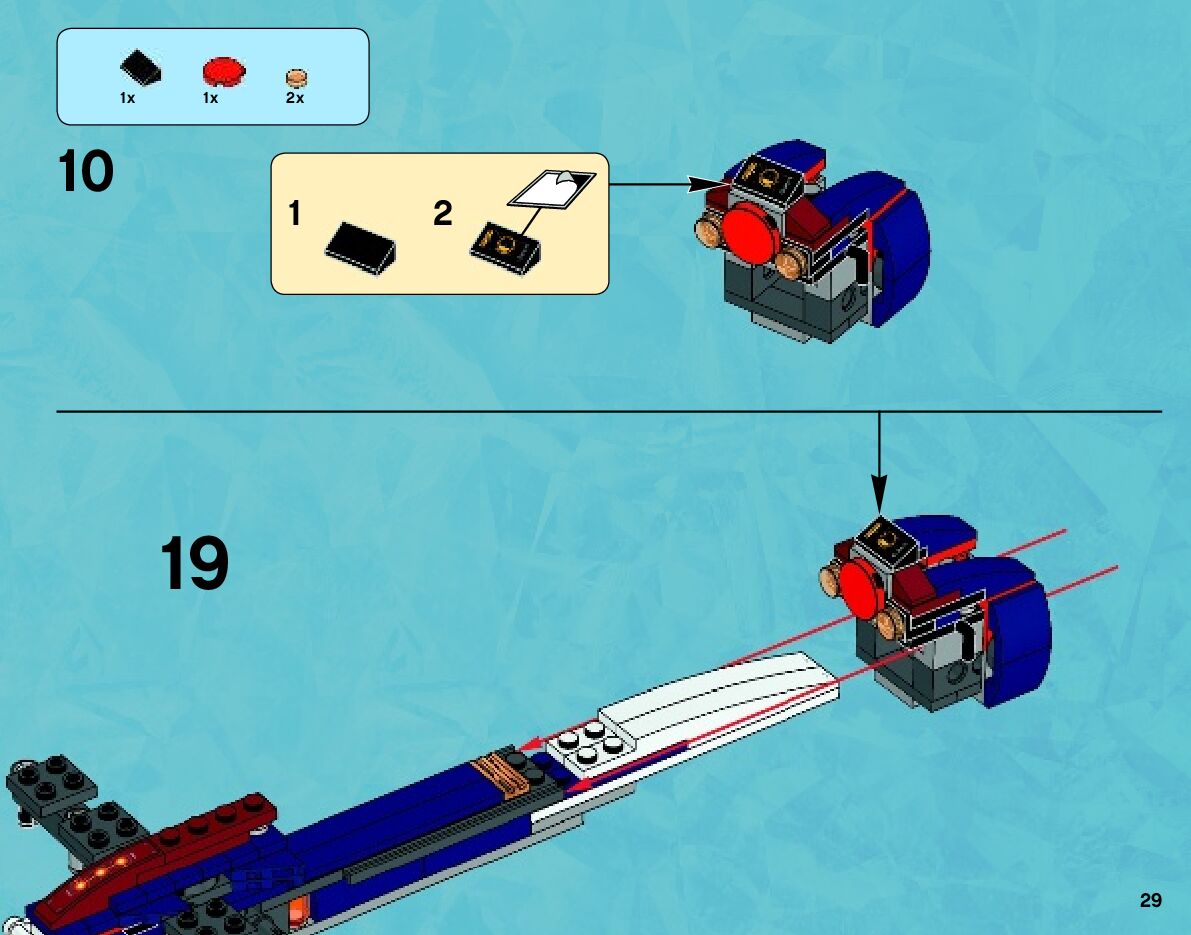 1x 1x 2x

10

1 2

19

29