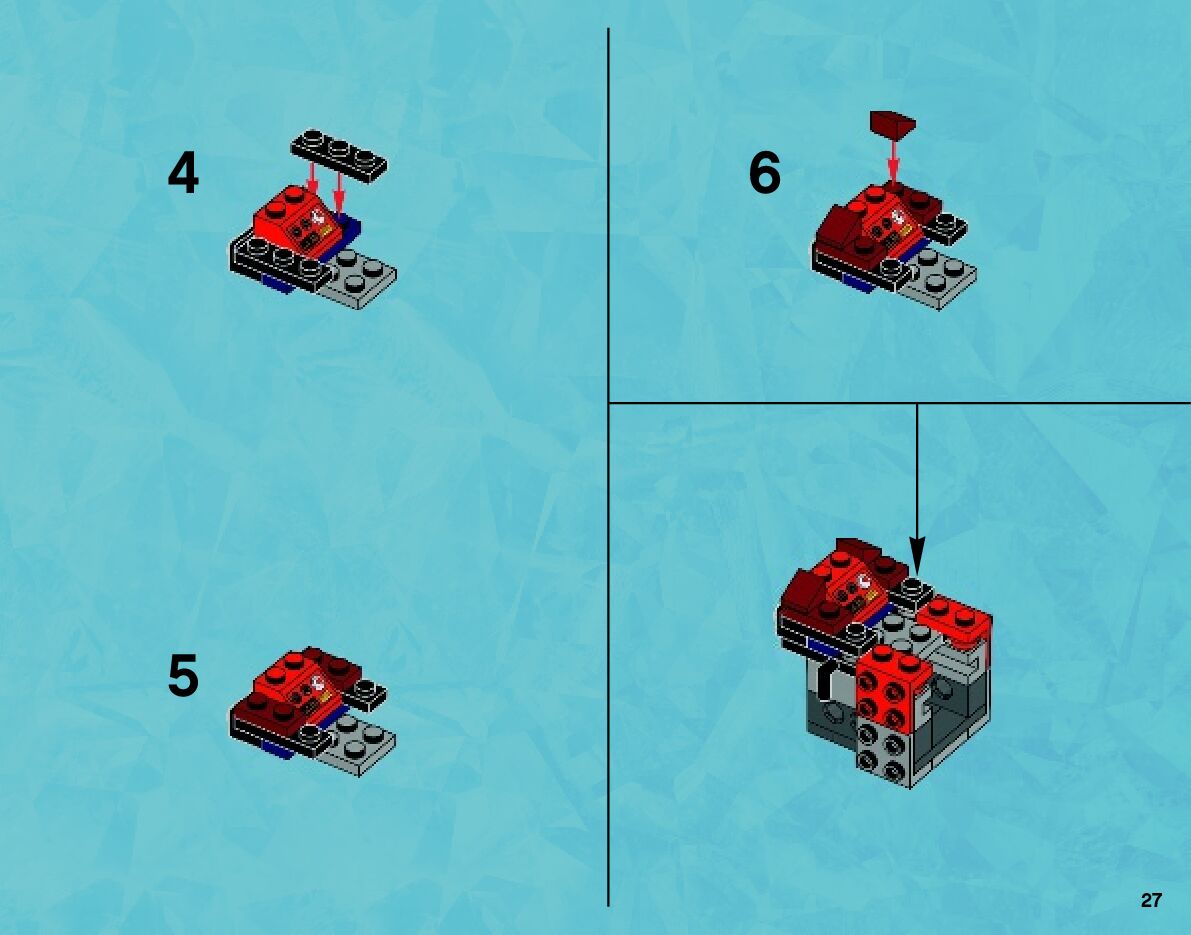 4

5

6

27