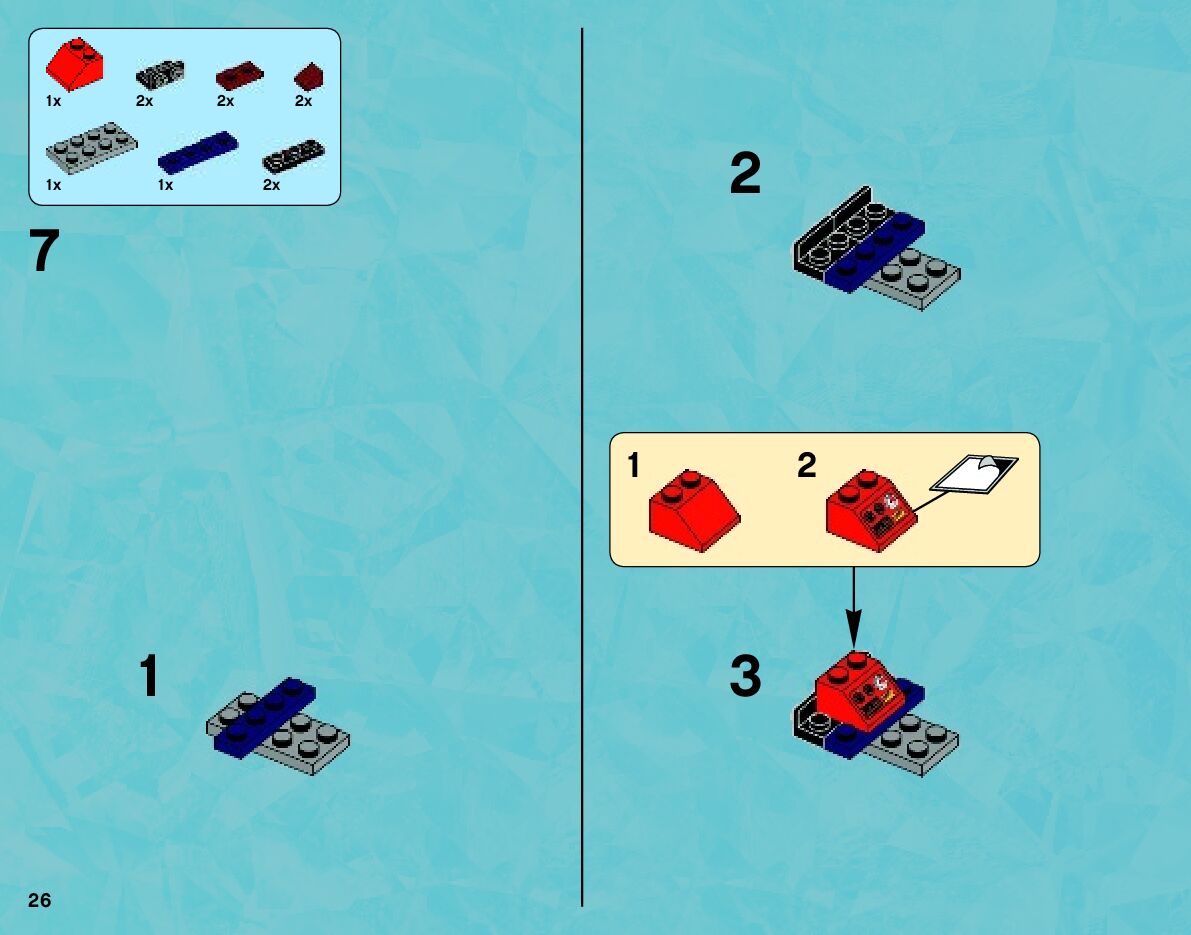 1x 2x 2x 2x

1x 1x 2x

7

1

2

1

2

3

26