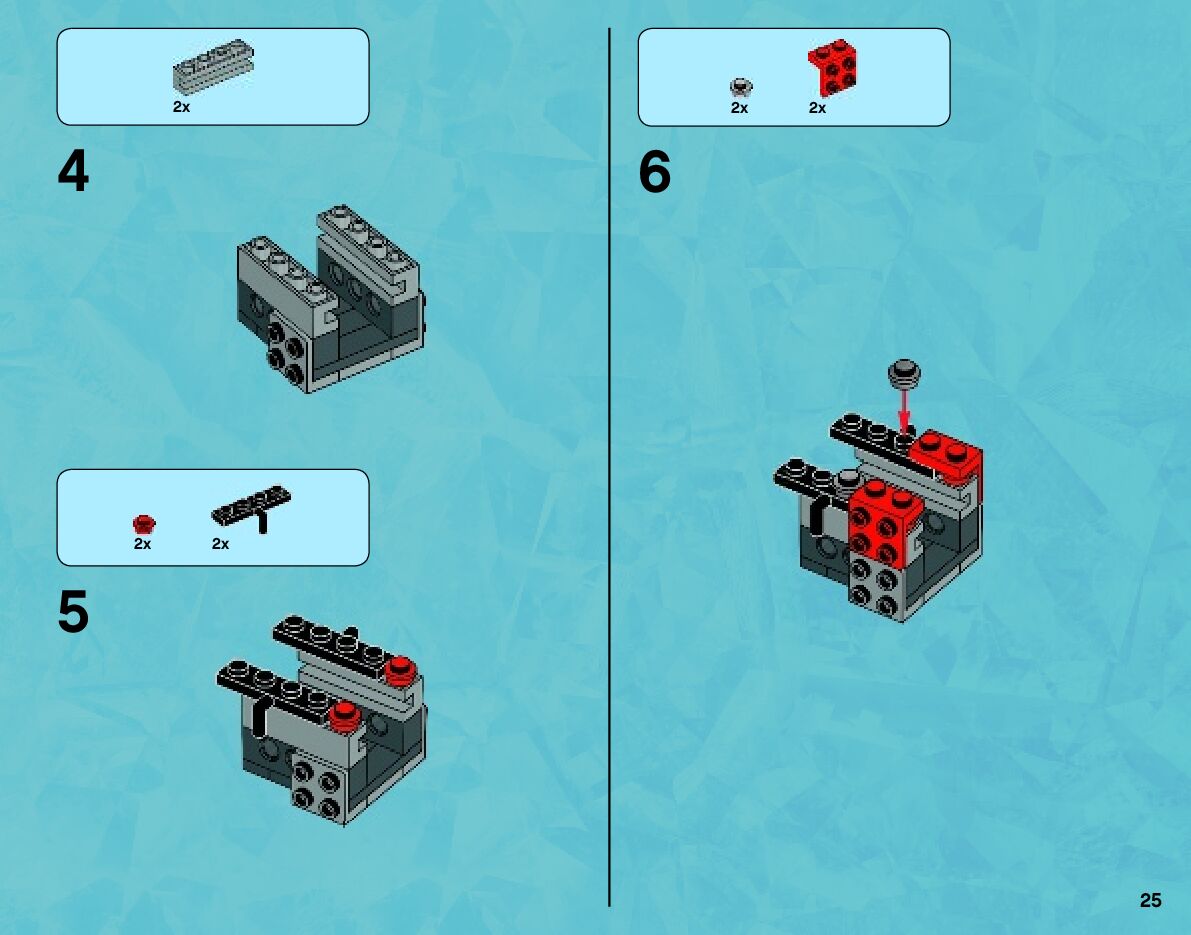 2x

4

2x 2x

5

2x 2x

6

25