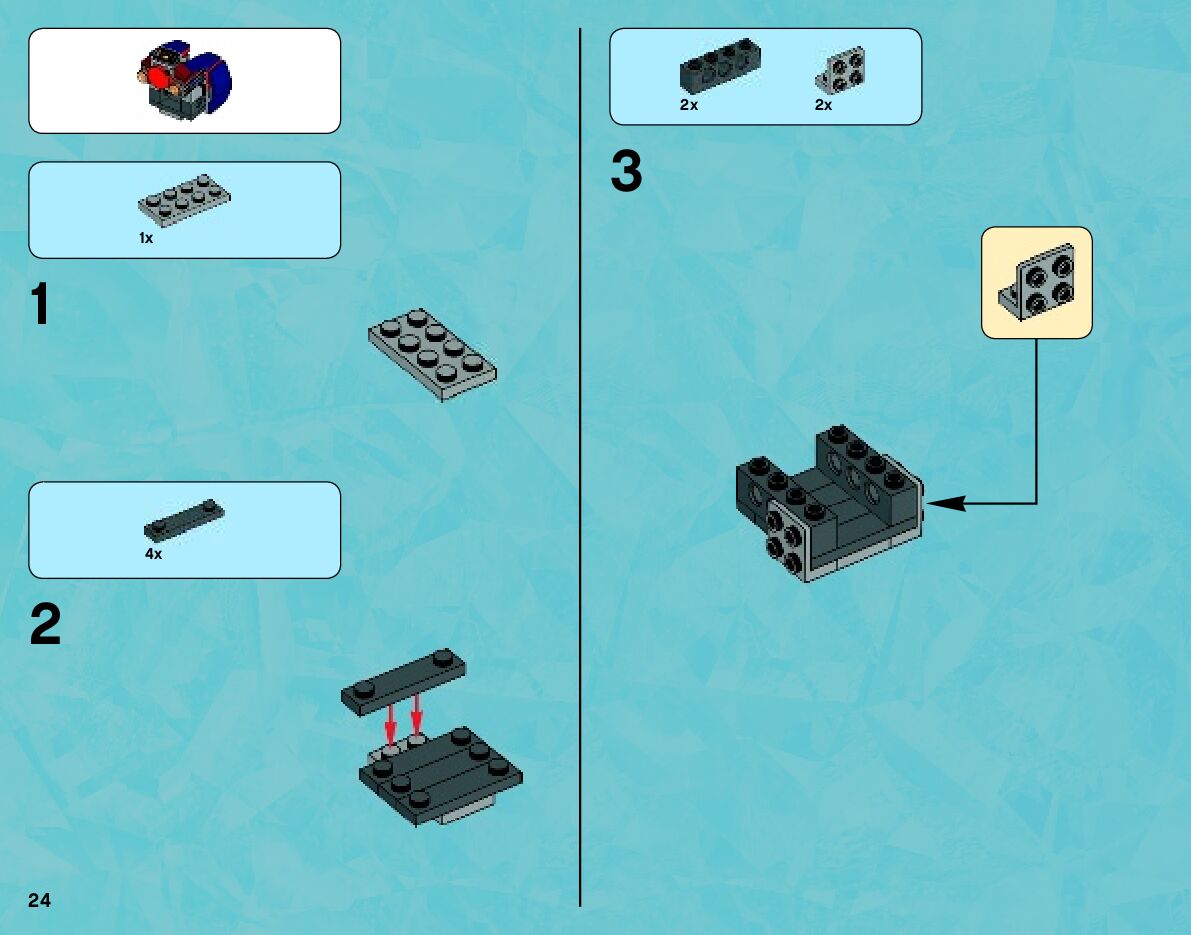 1x

1

4x

2

24

2x

2x

3