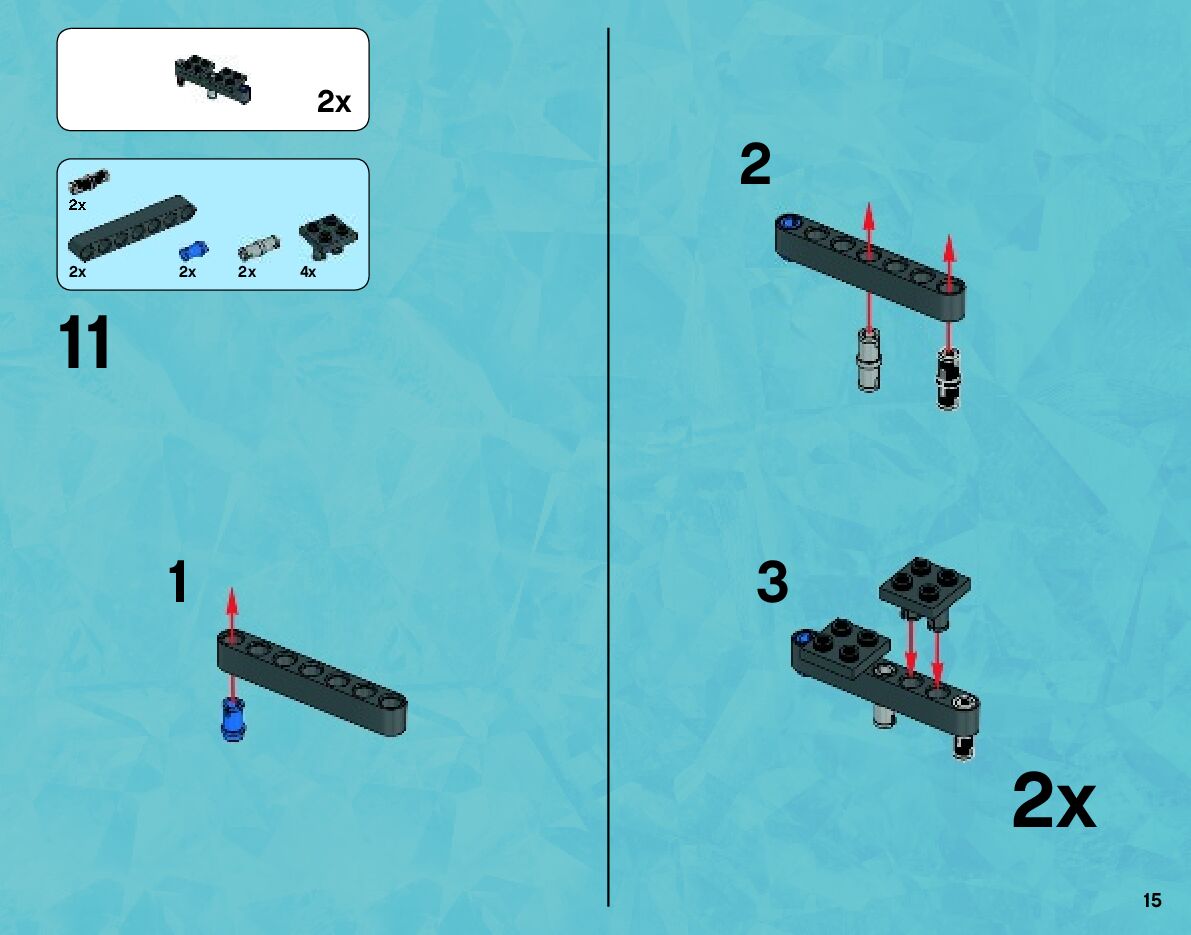 2x

2x
2x 2x 2x 4x

11

1

2

3

2x

15