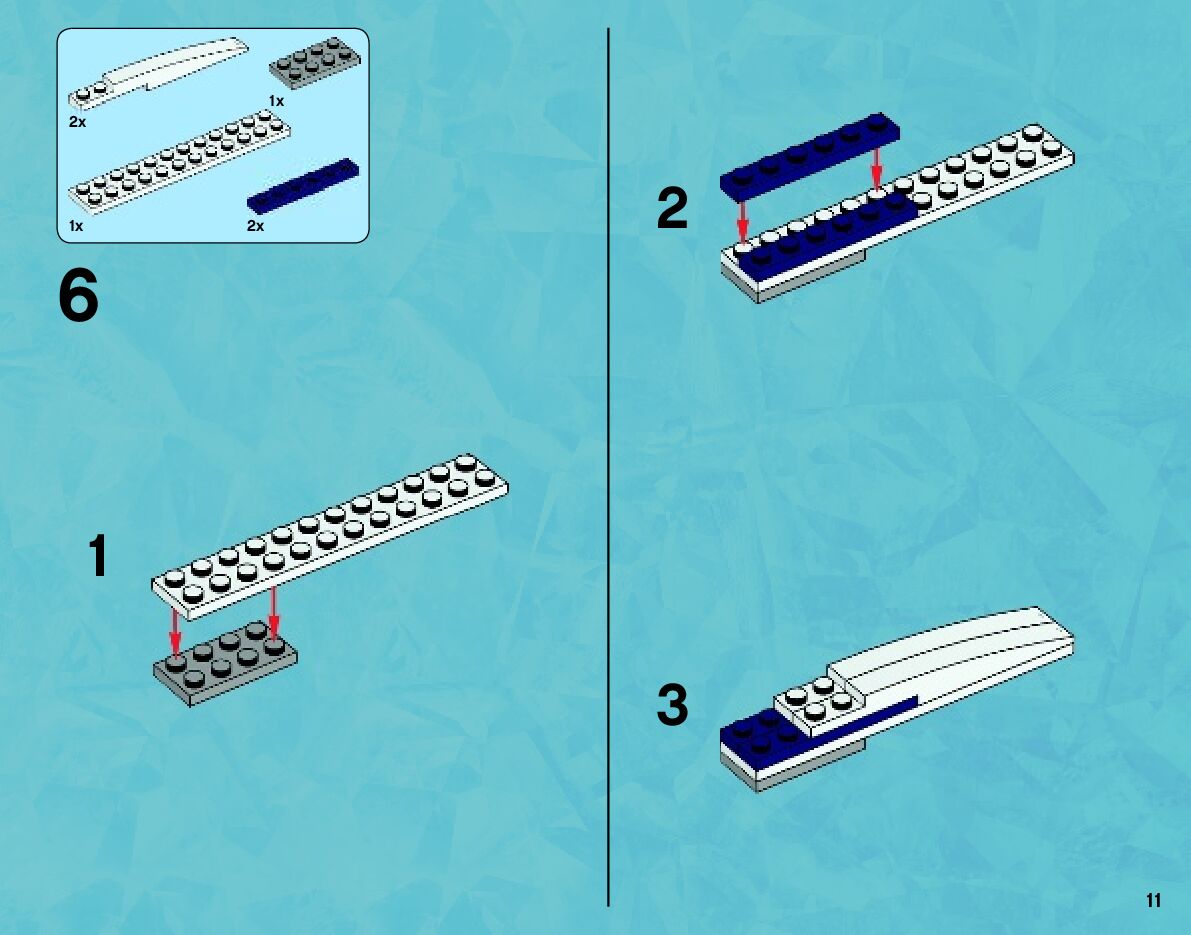 2x
1x
1x
2x

6

1

2

3

11