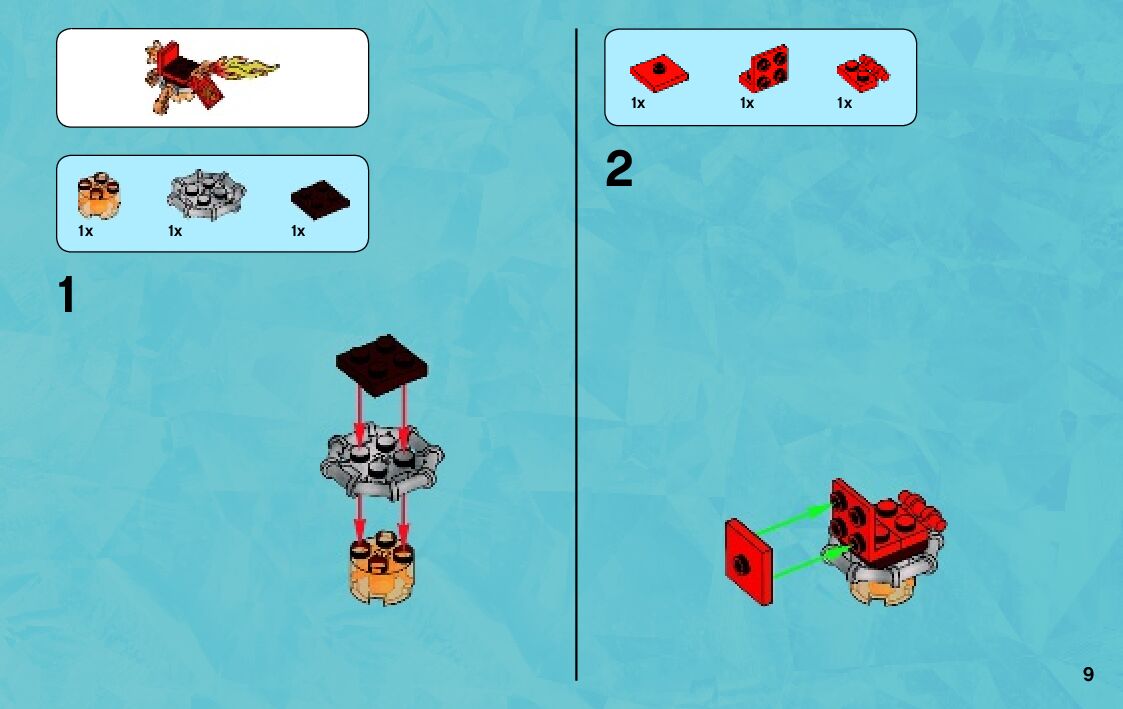 1x 1x 1x

1

1x 1x 1x

2

9